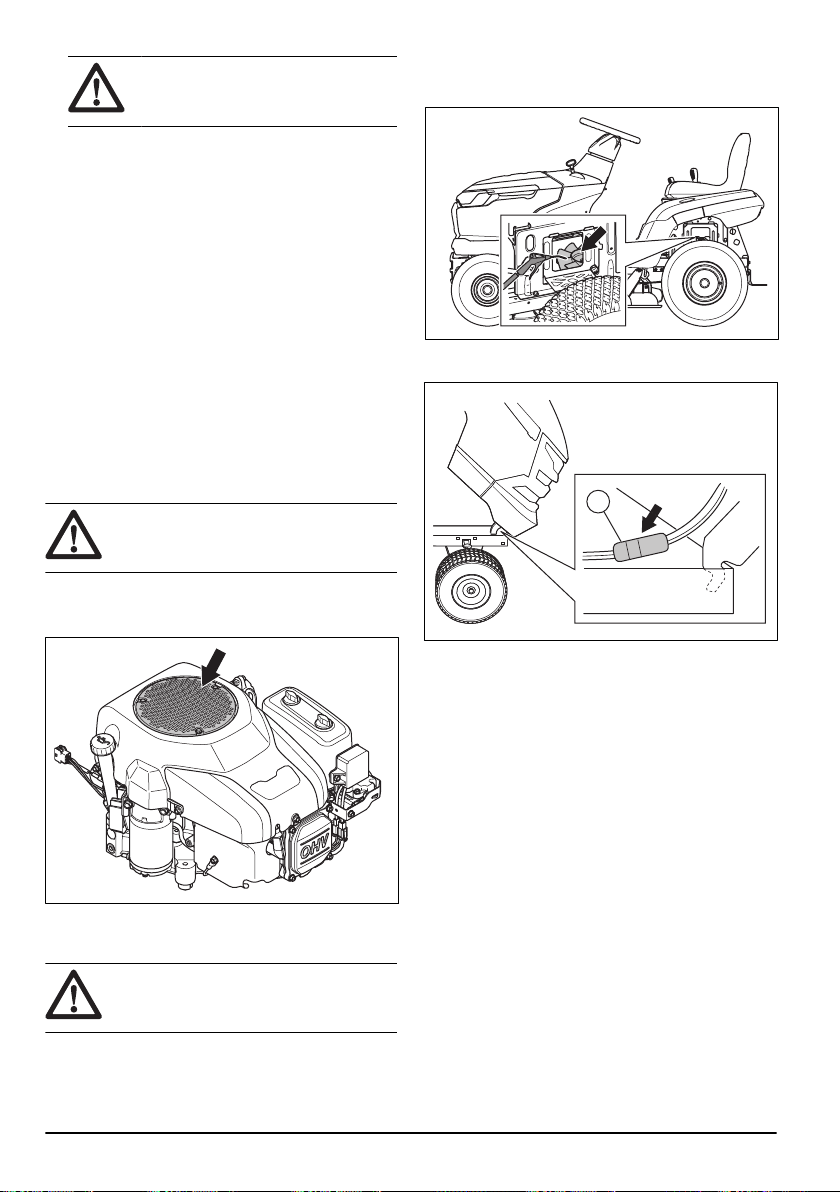 OHV