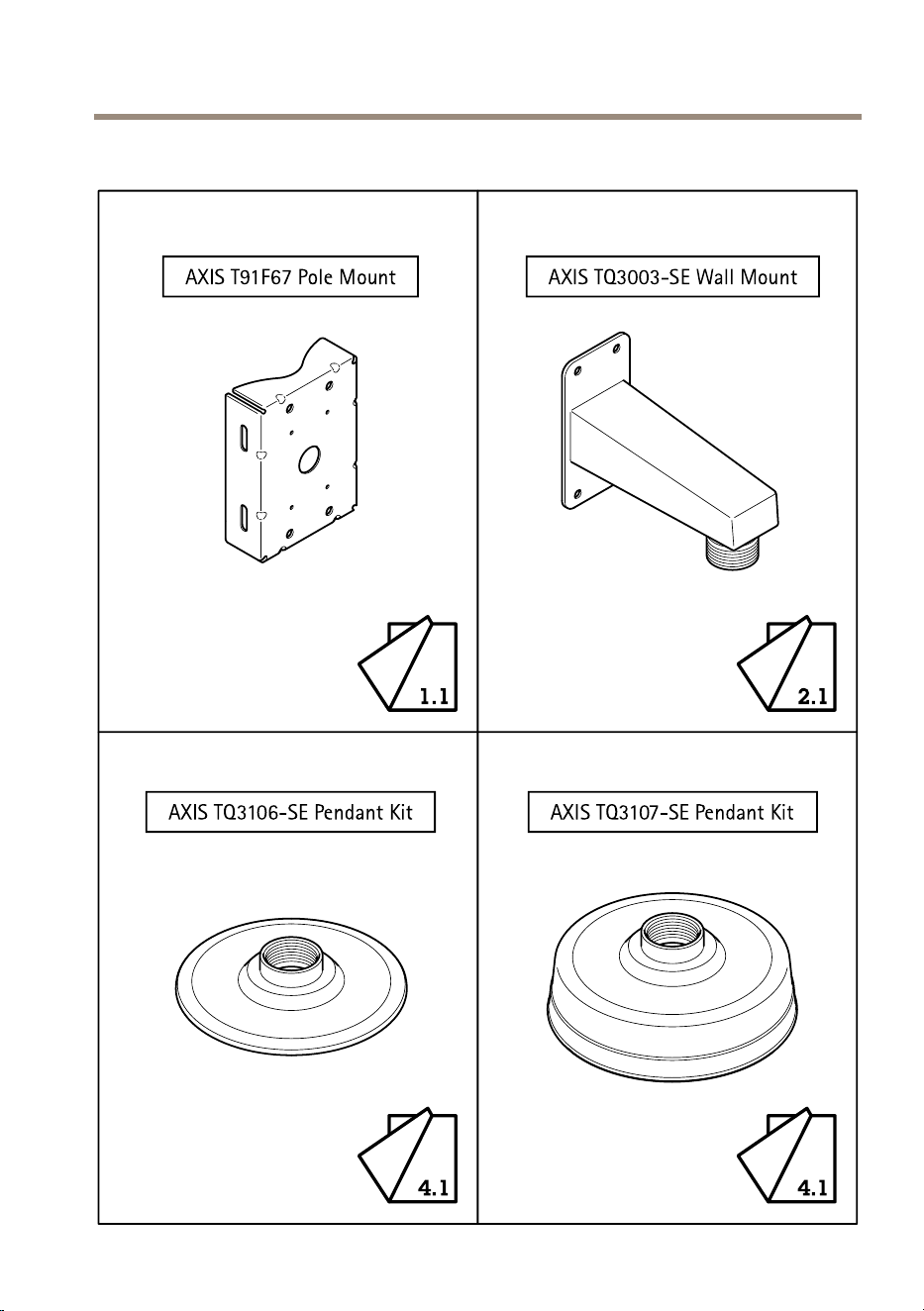 AXIS T91F67 Pole Mount

1.1

AXIS TQ3003-SE Wall Mount

2.1

AXIS TQ3106-SE Pendant Kit

4.1

AXIS TQ3107-SE Pendant Kit

4.1