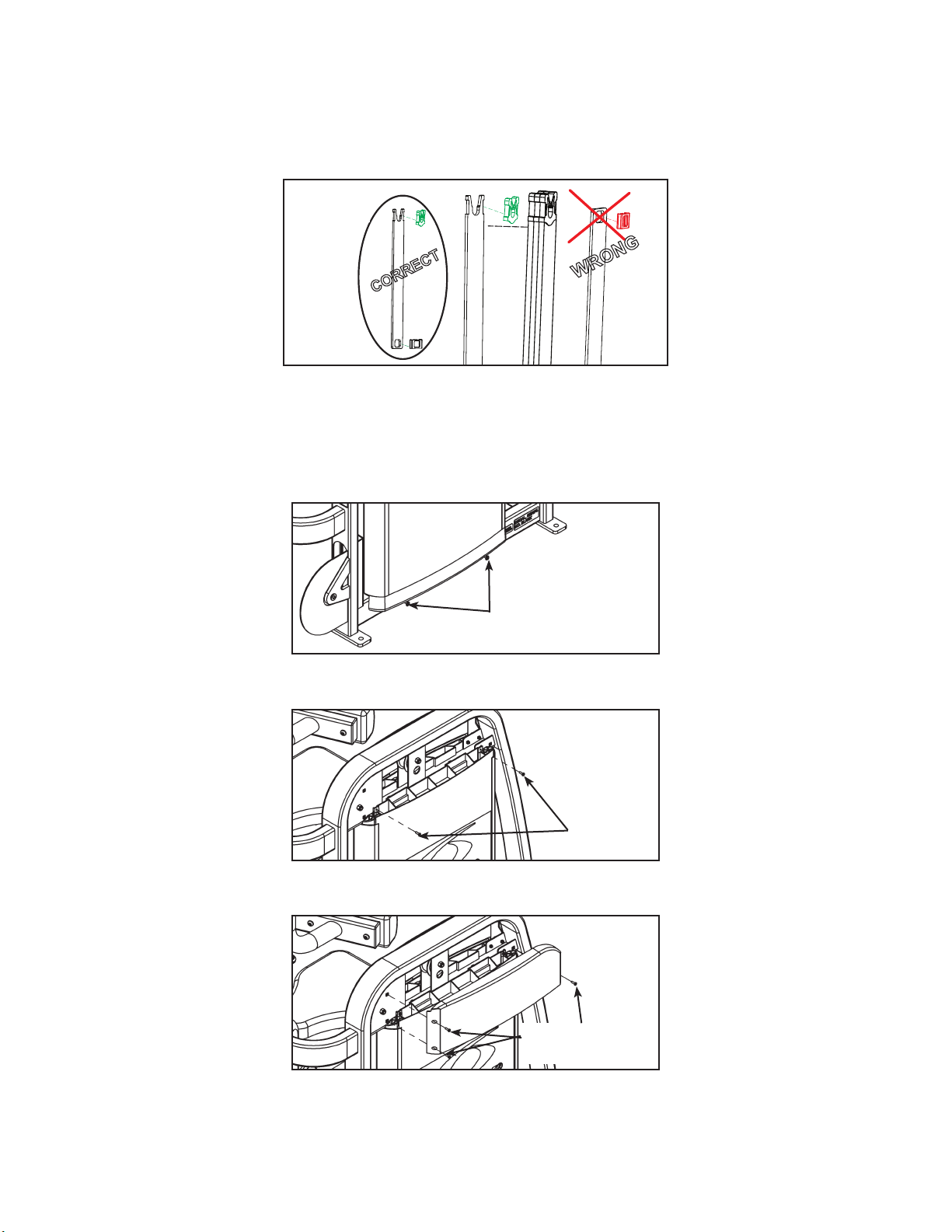 CORRECT

WRONG