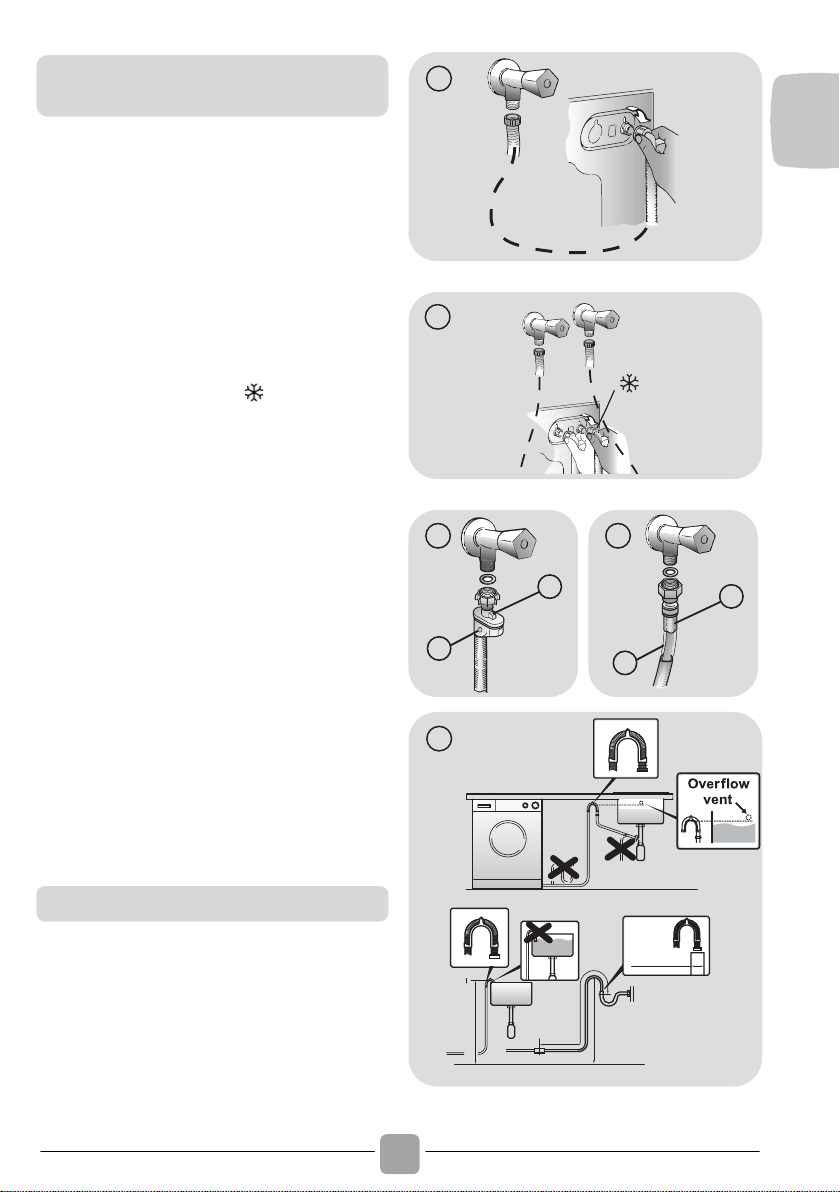 Overflow vent