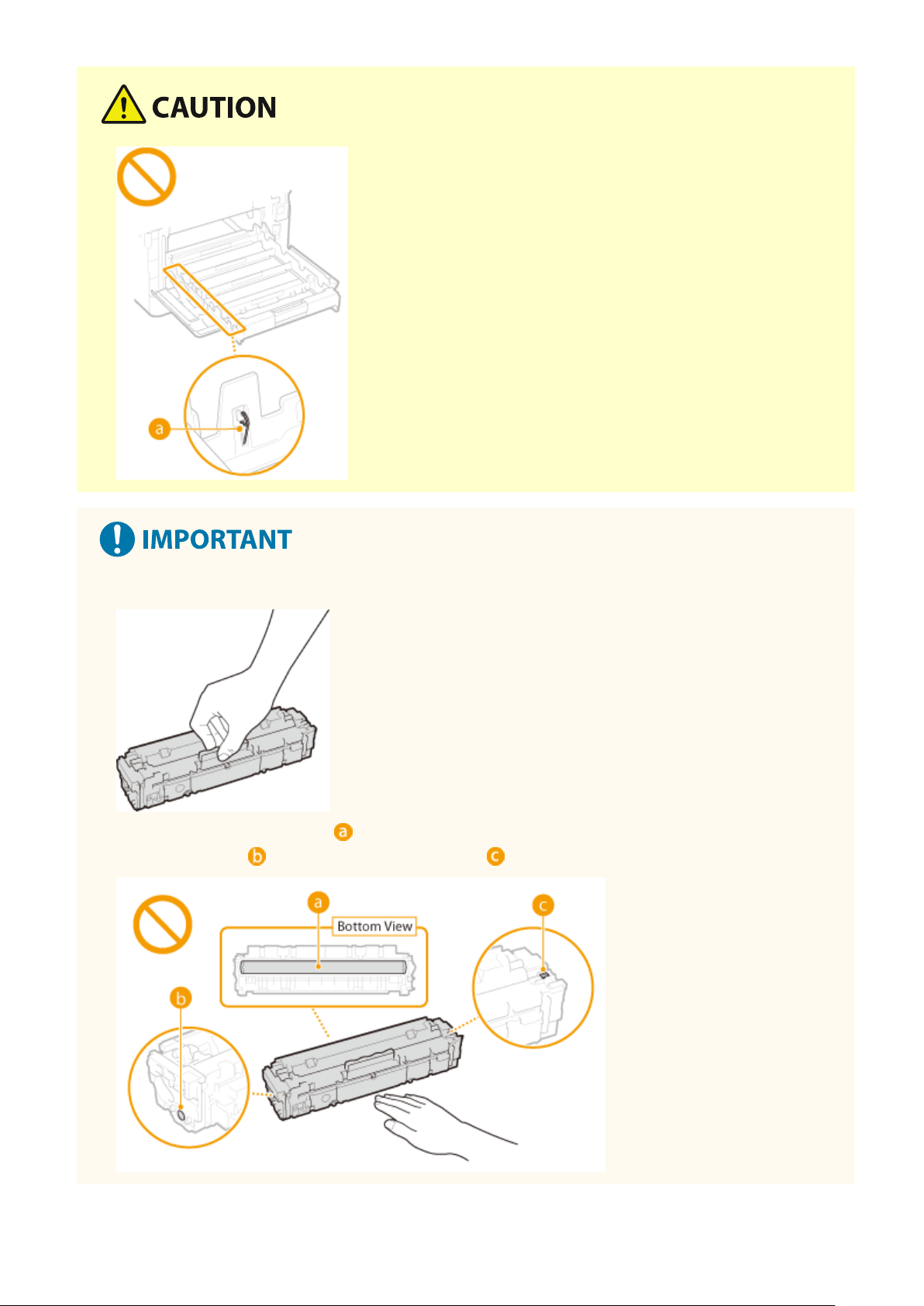 CAUTION

a

IMPORTANT

a

b c

a

Bottom View

c

b