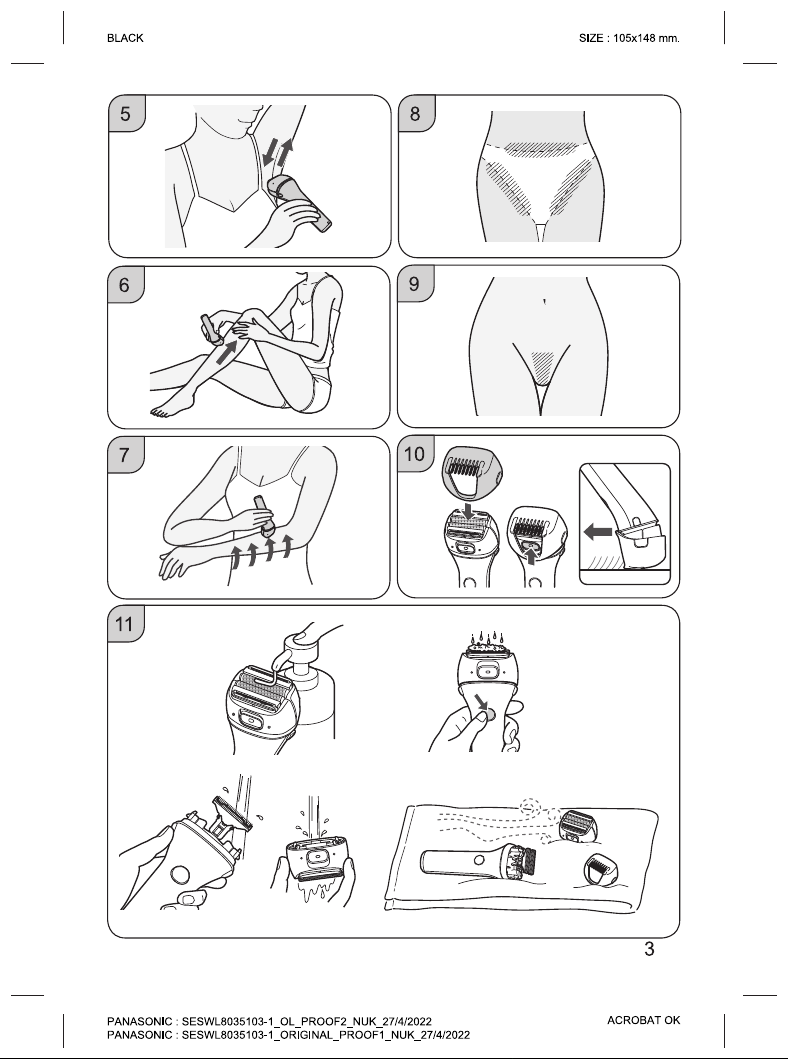 BLACK

SIZE : 105x148 mm.

5

8

6

9

7

10

11

3

PANASONIC : SESWL8035103-1_OL_PROOF2_NUK_27/4/2022
PANASONIC : SESWL8035103-1_ORIGINAL_PROOF1_NUK_27/4/2022

ACROBAT OK