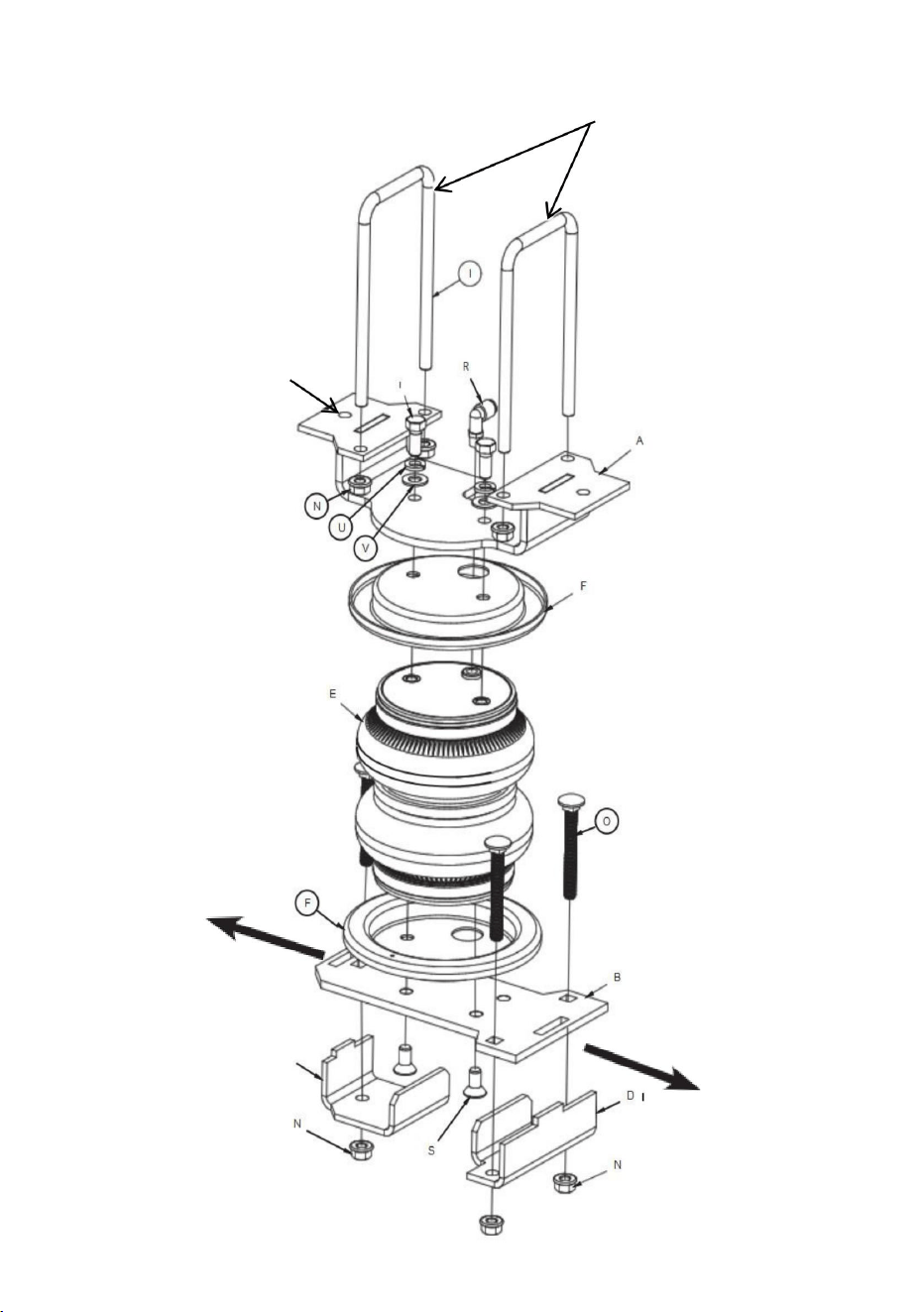 I
I
R
A
N
U
V
F
E
O
F
B
D I
N
S
N