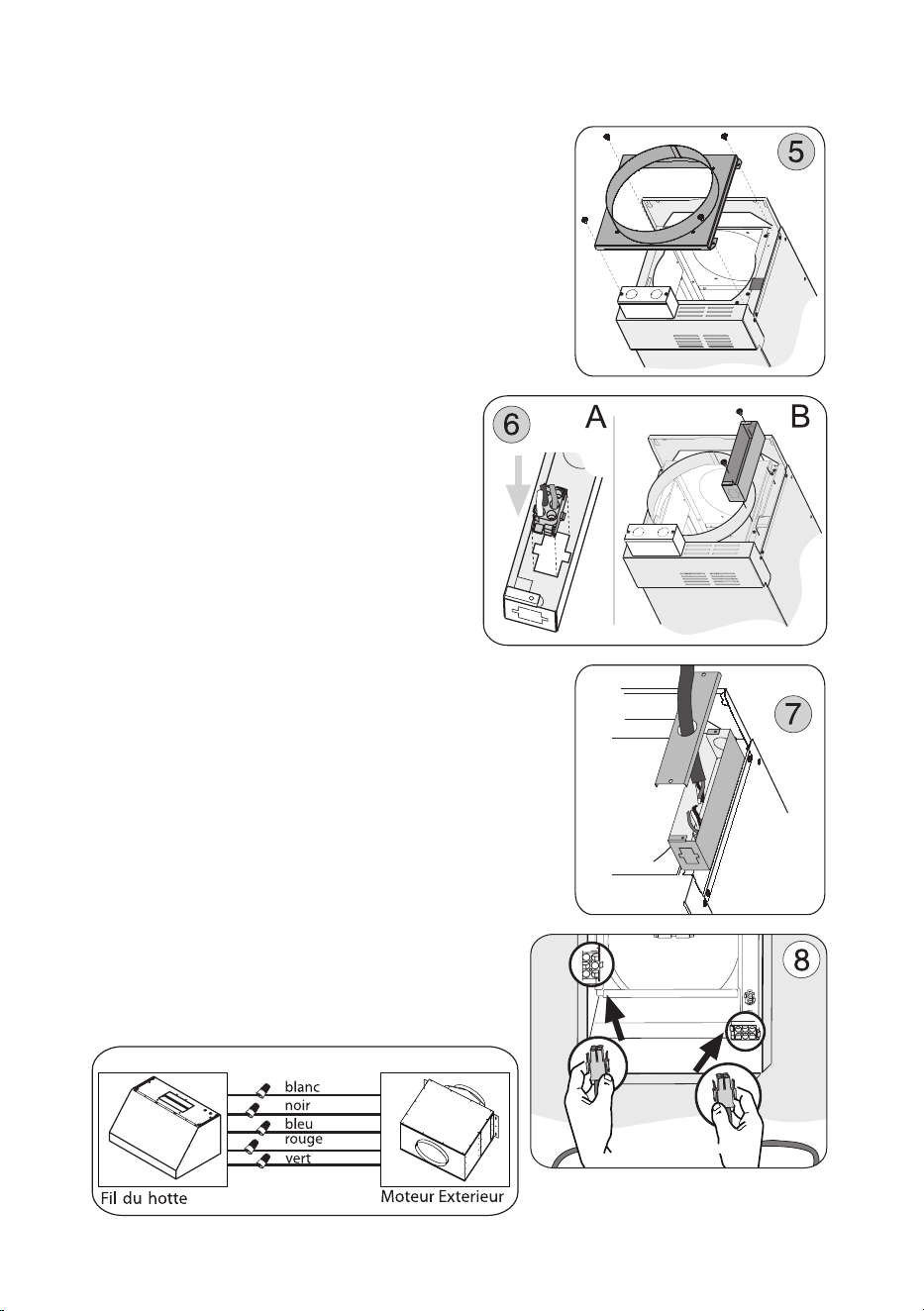 5

6 A B

7

8

blanc
noir
bleu
rouge
vert

Fil du hotte

Moteur Exterieur