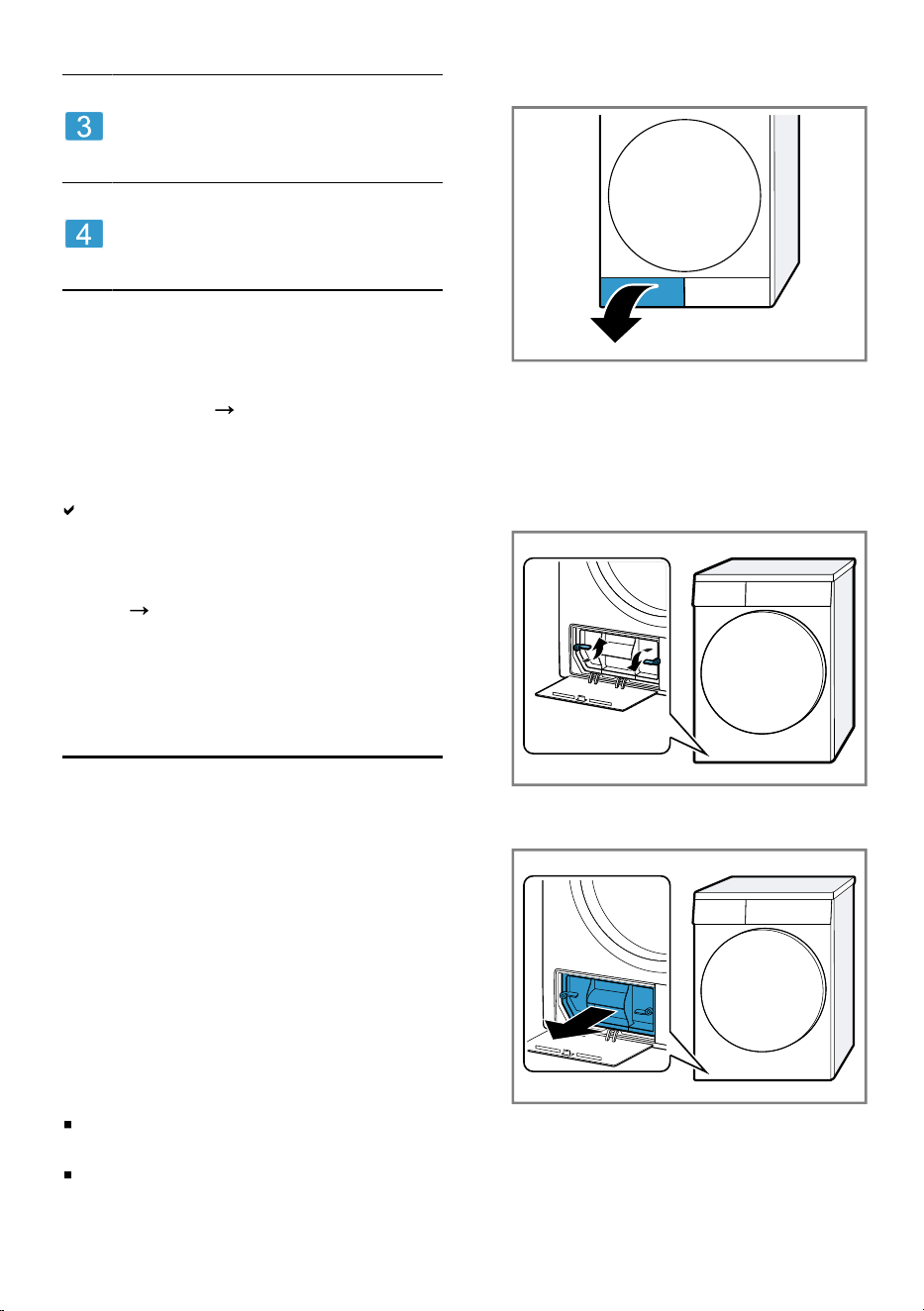 3

4

→

→