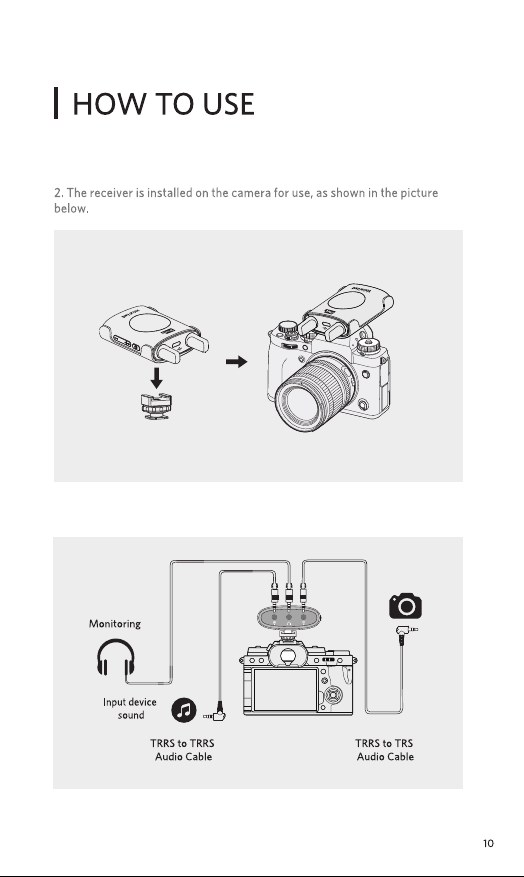 HOW TO USE

2. The receiver is installed on the camera for use, as shown in the picture below.

Monitoring

Input device sound

TRRS to TRRS Audio Cable

TRRS to TRS Audio Cable

10