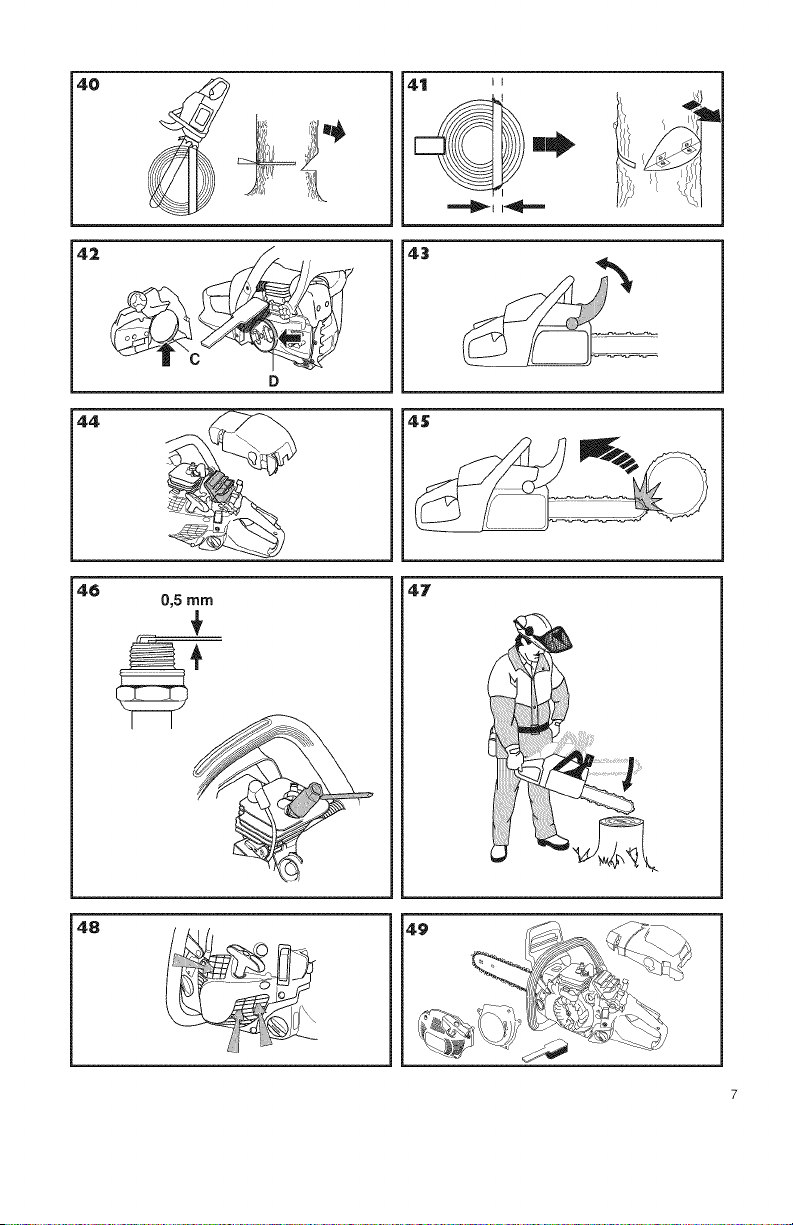 40

41

42

C

D

43

44

45

46

0,5 mm

47

48

49

7