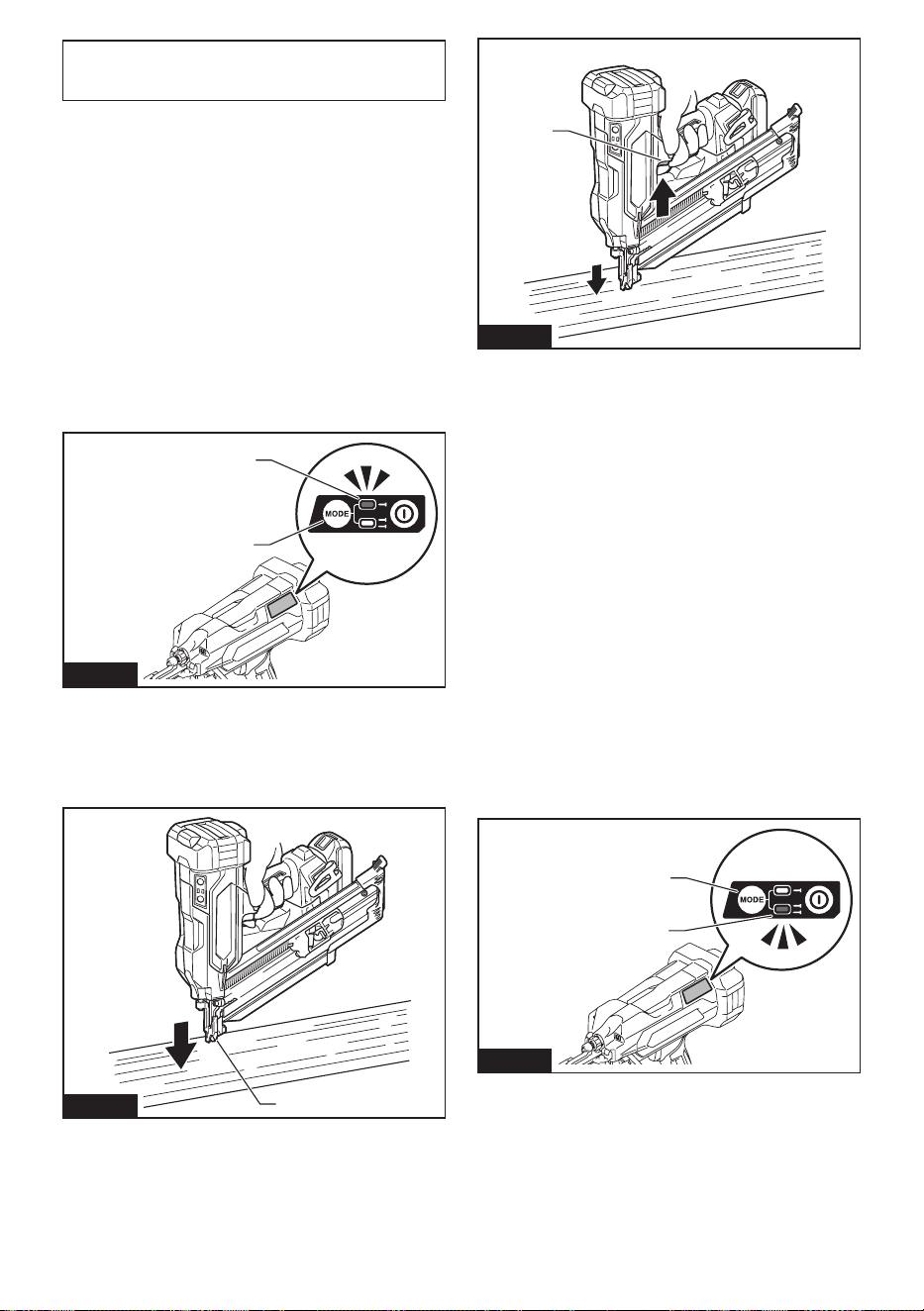 MODE

MODE