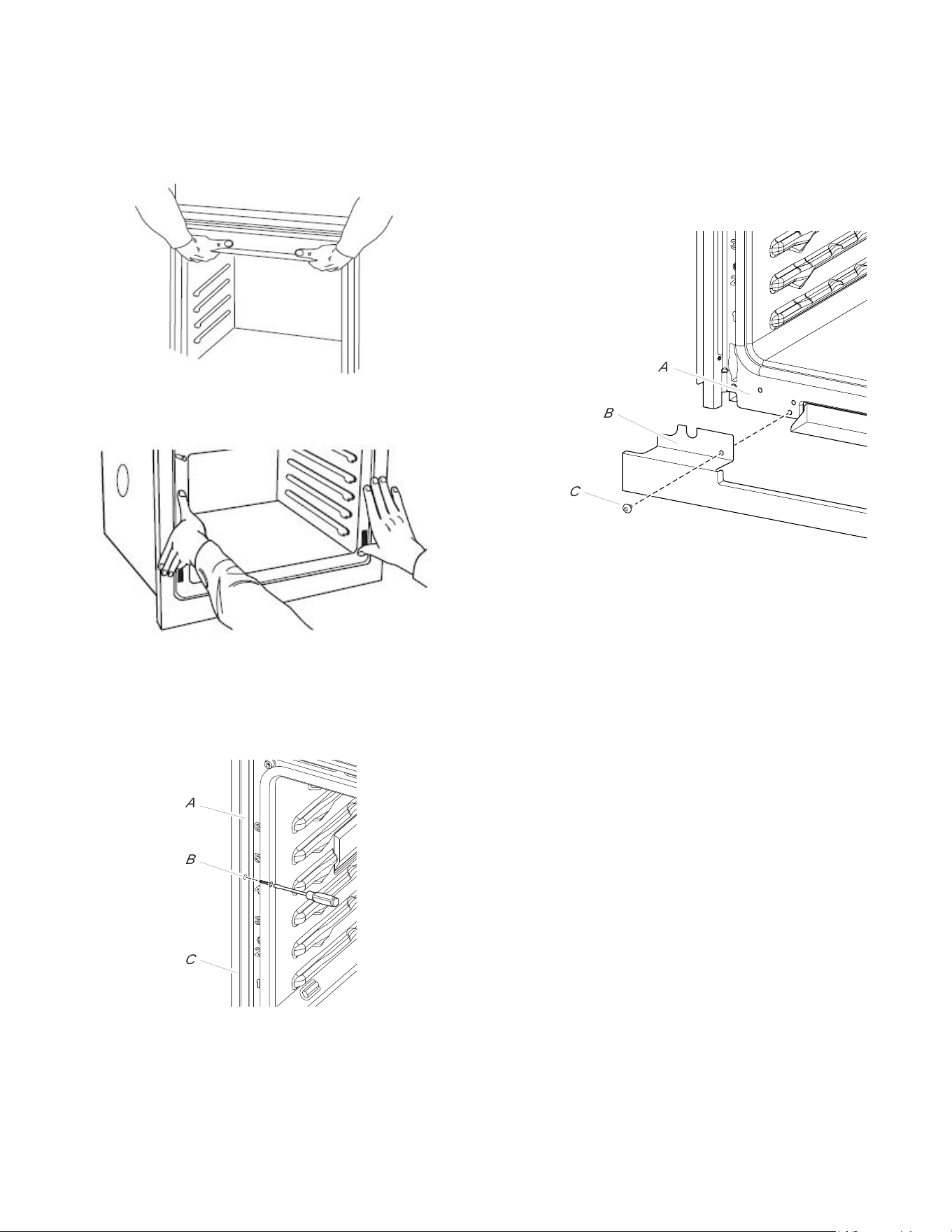 A
B
C

A
B
C