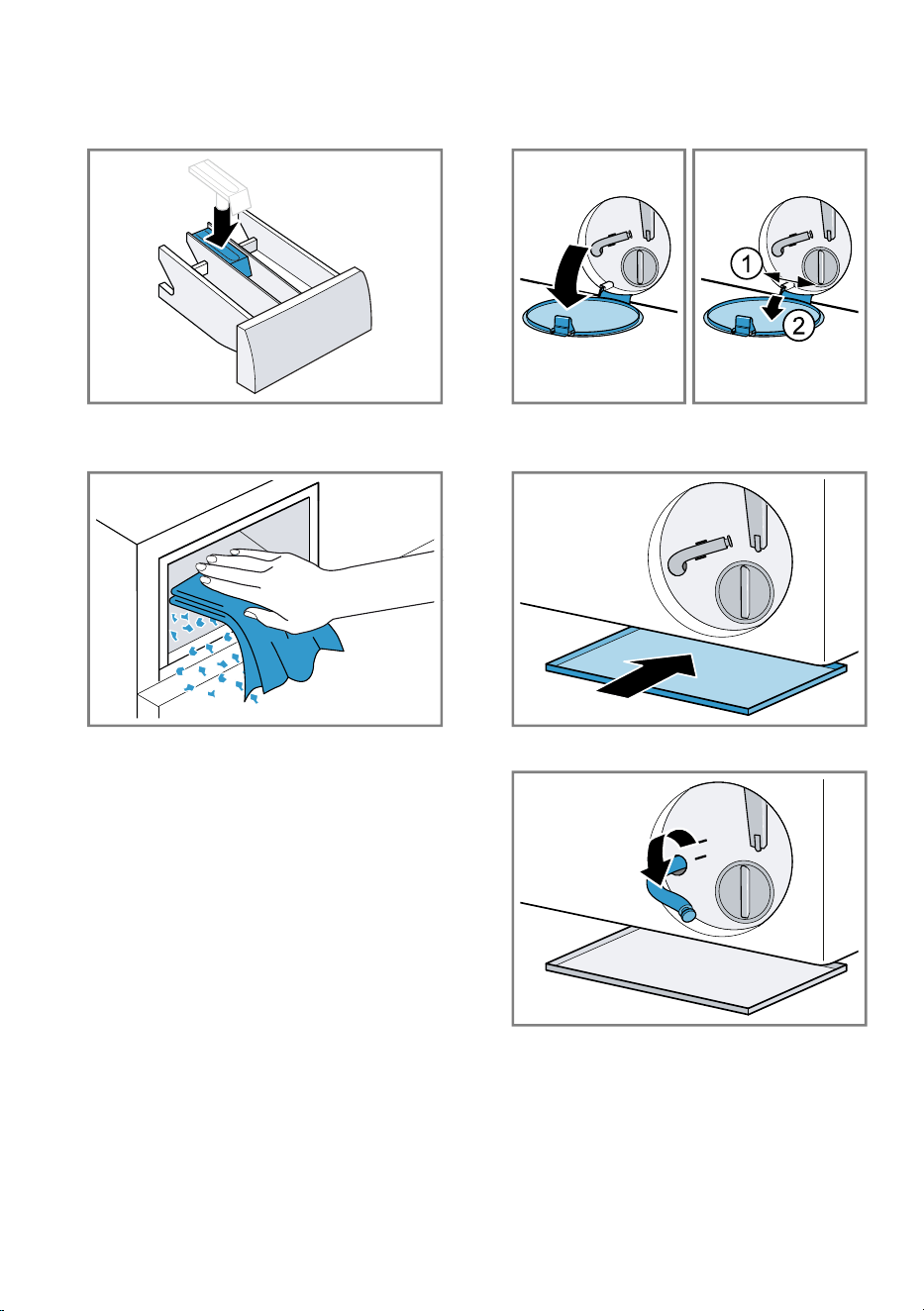 1
2