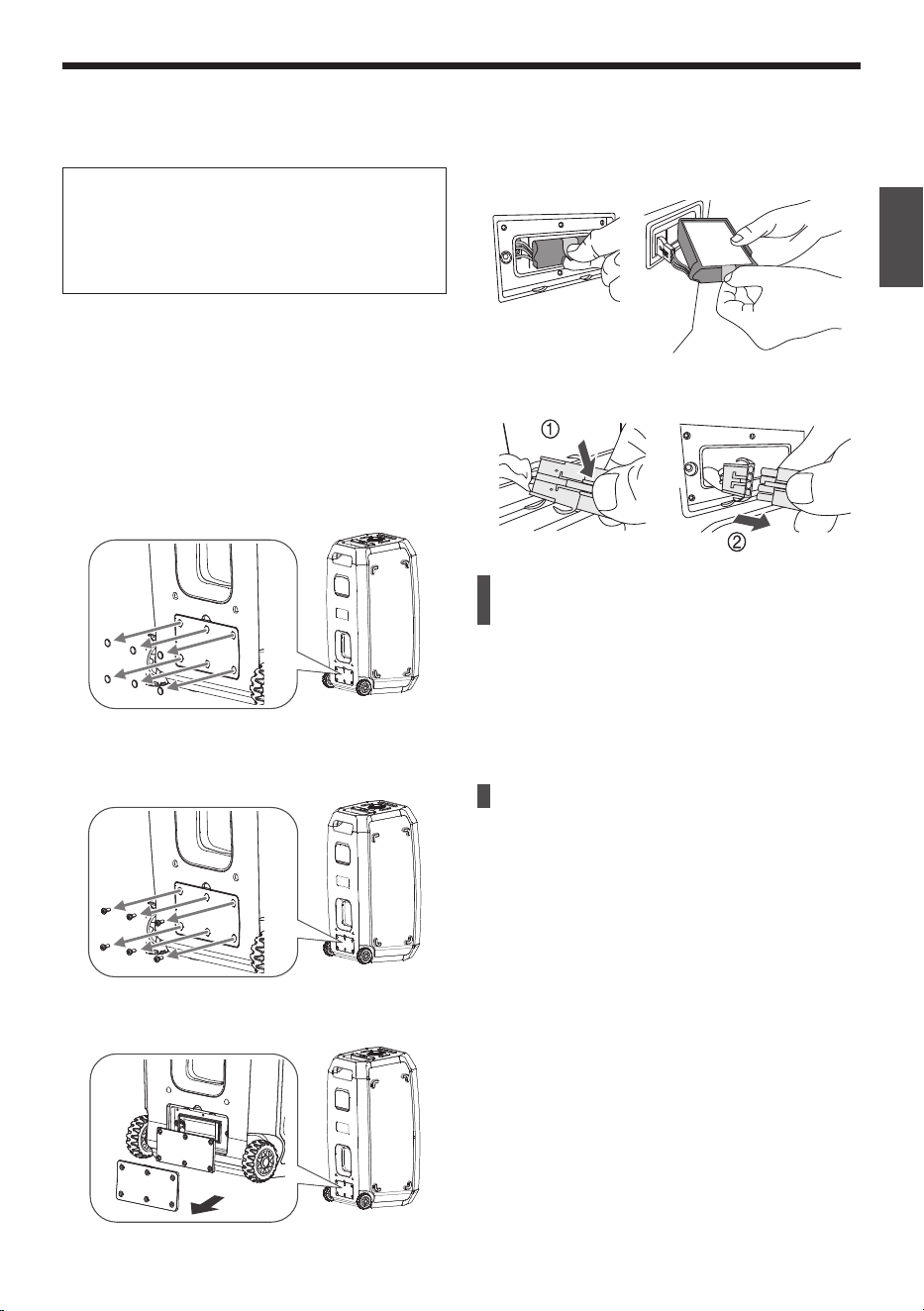 ①

②