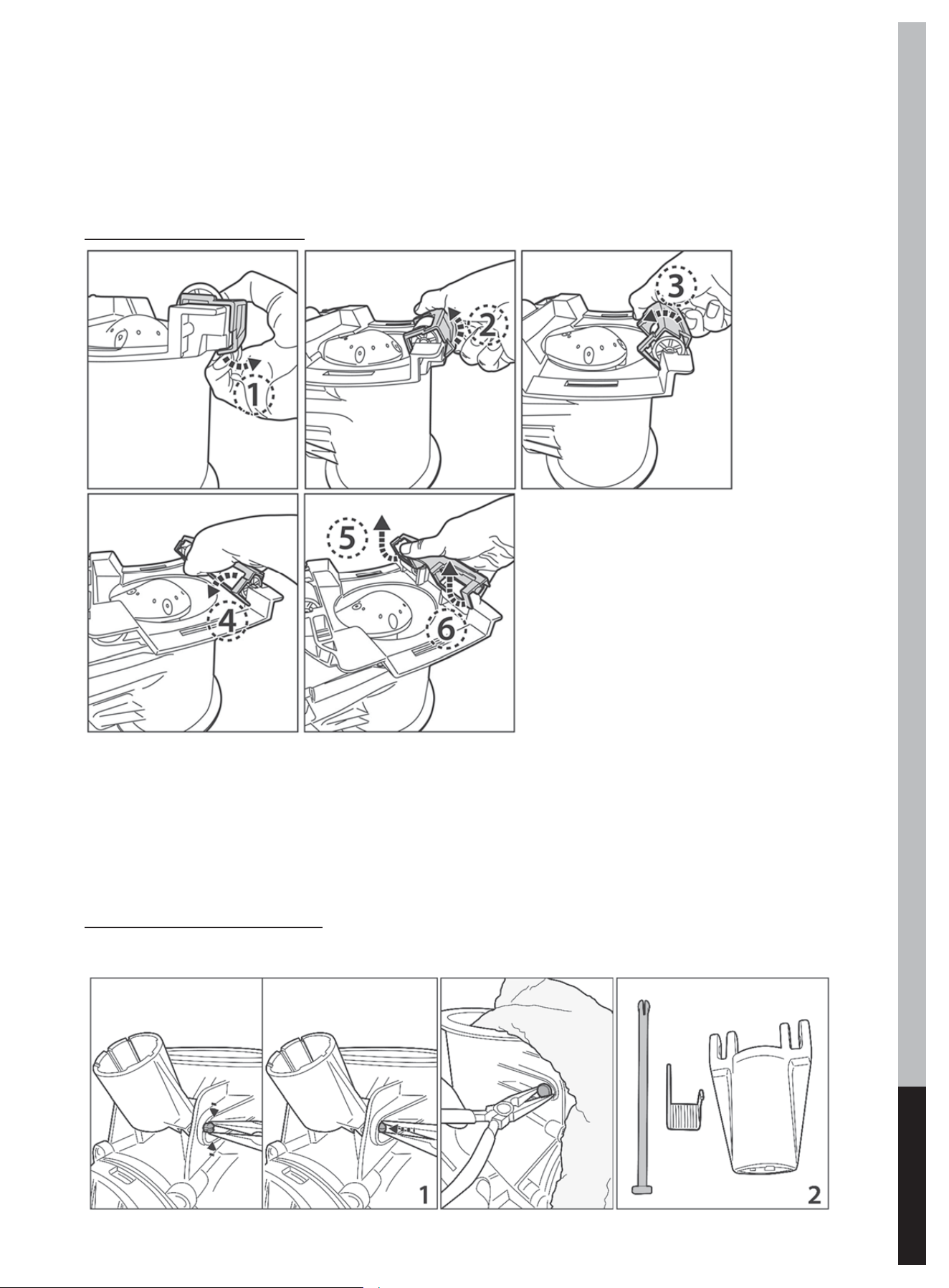 1

2

3

4

5

6

1

2