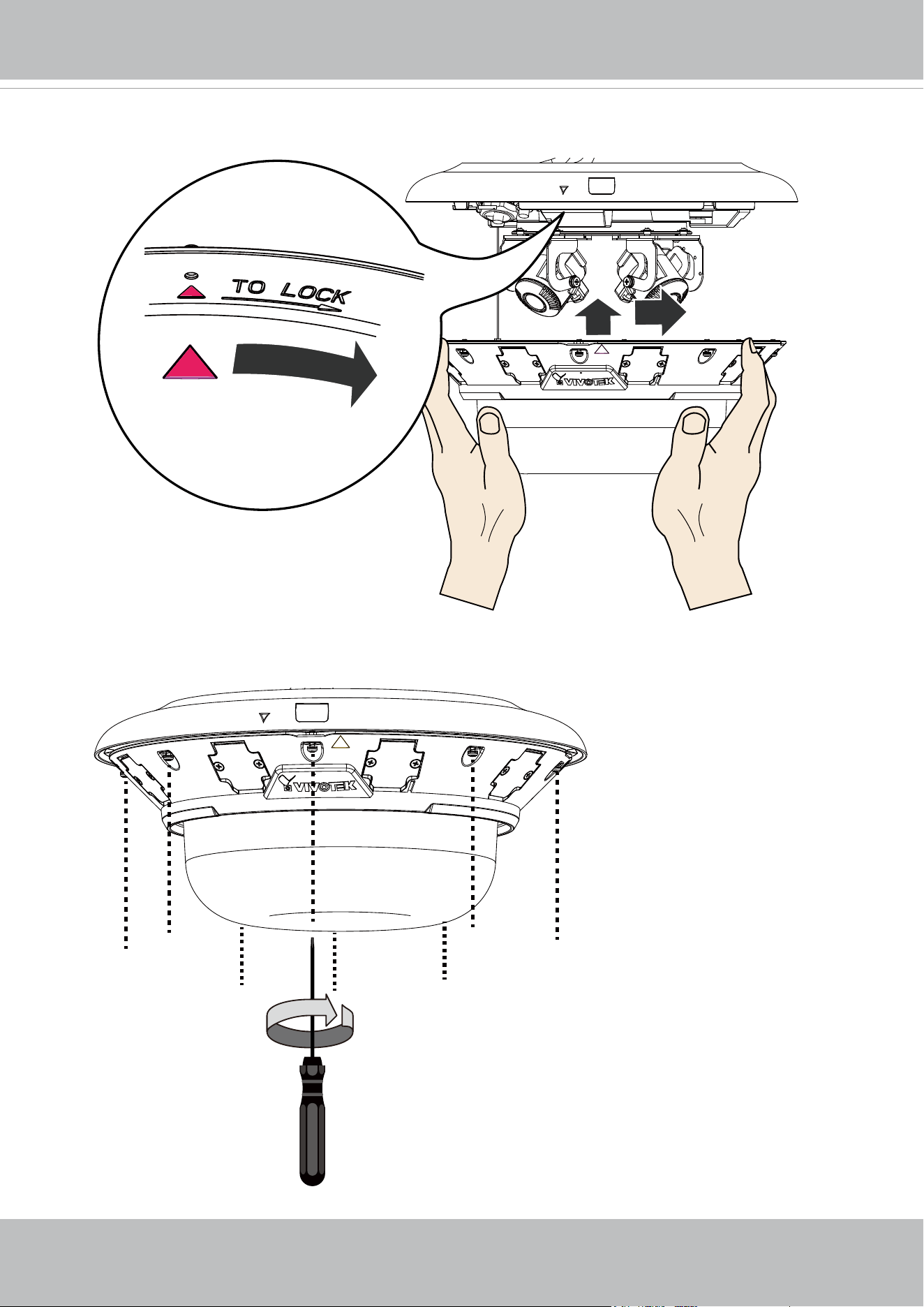 TO LOCK

VIVOTEK

VIVOTEK