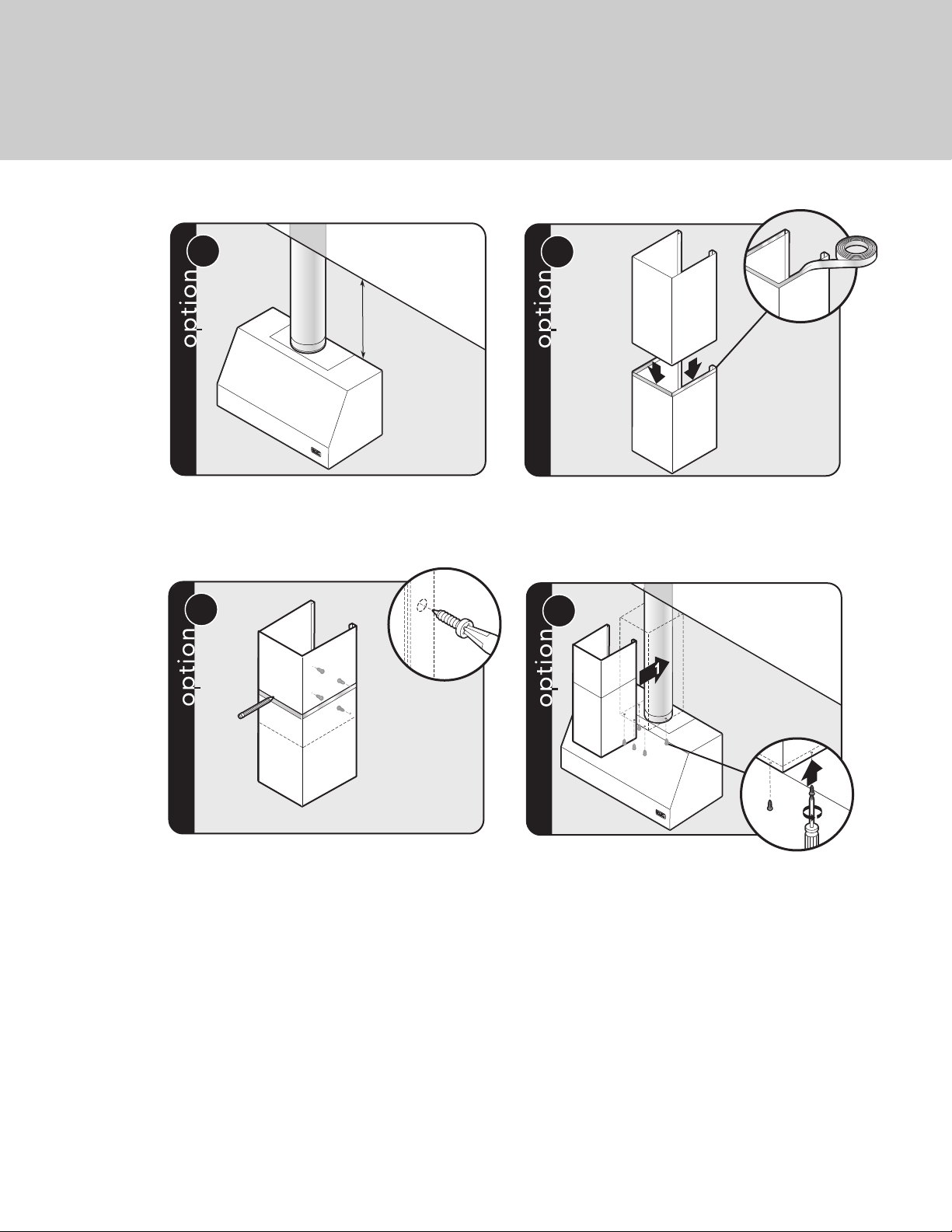 option

option

option

option

1