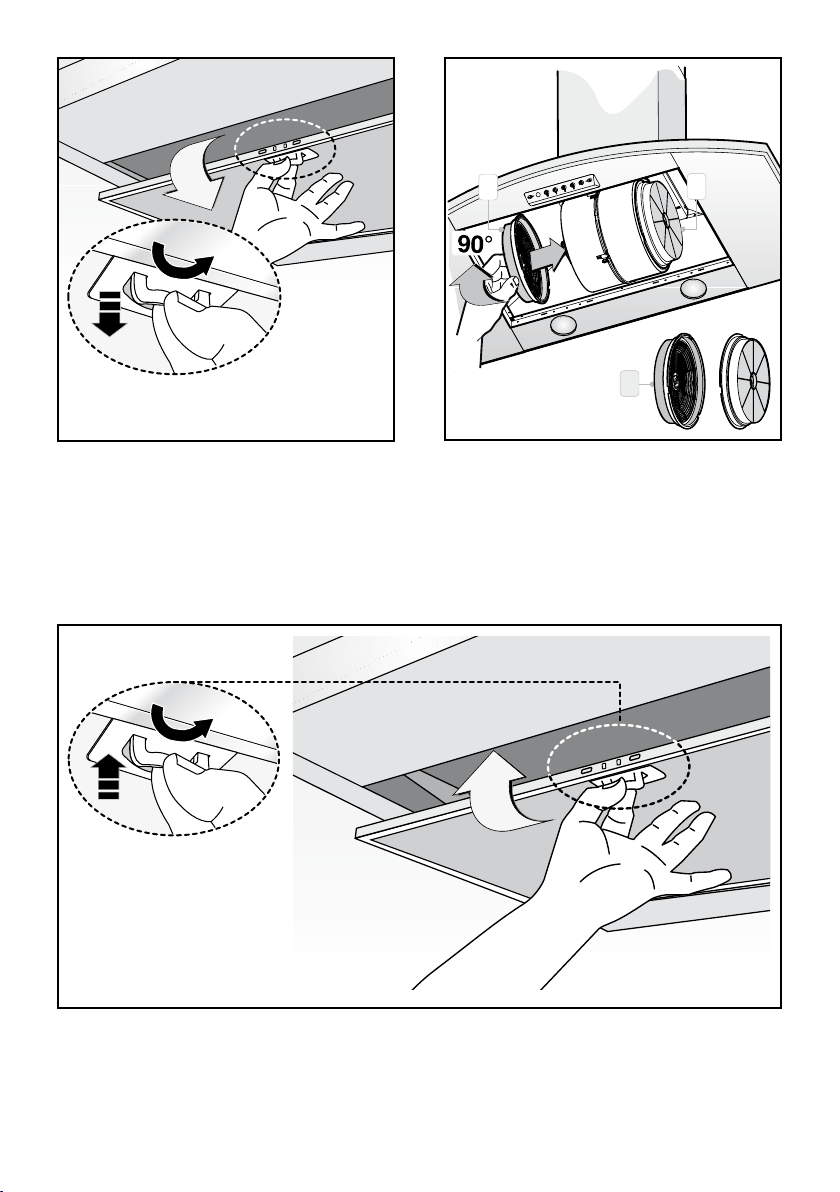 90°