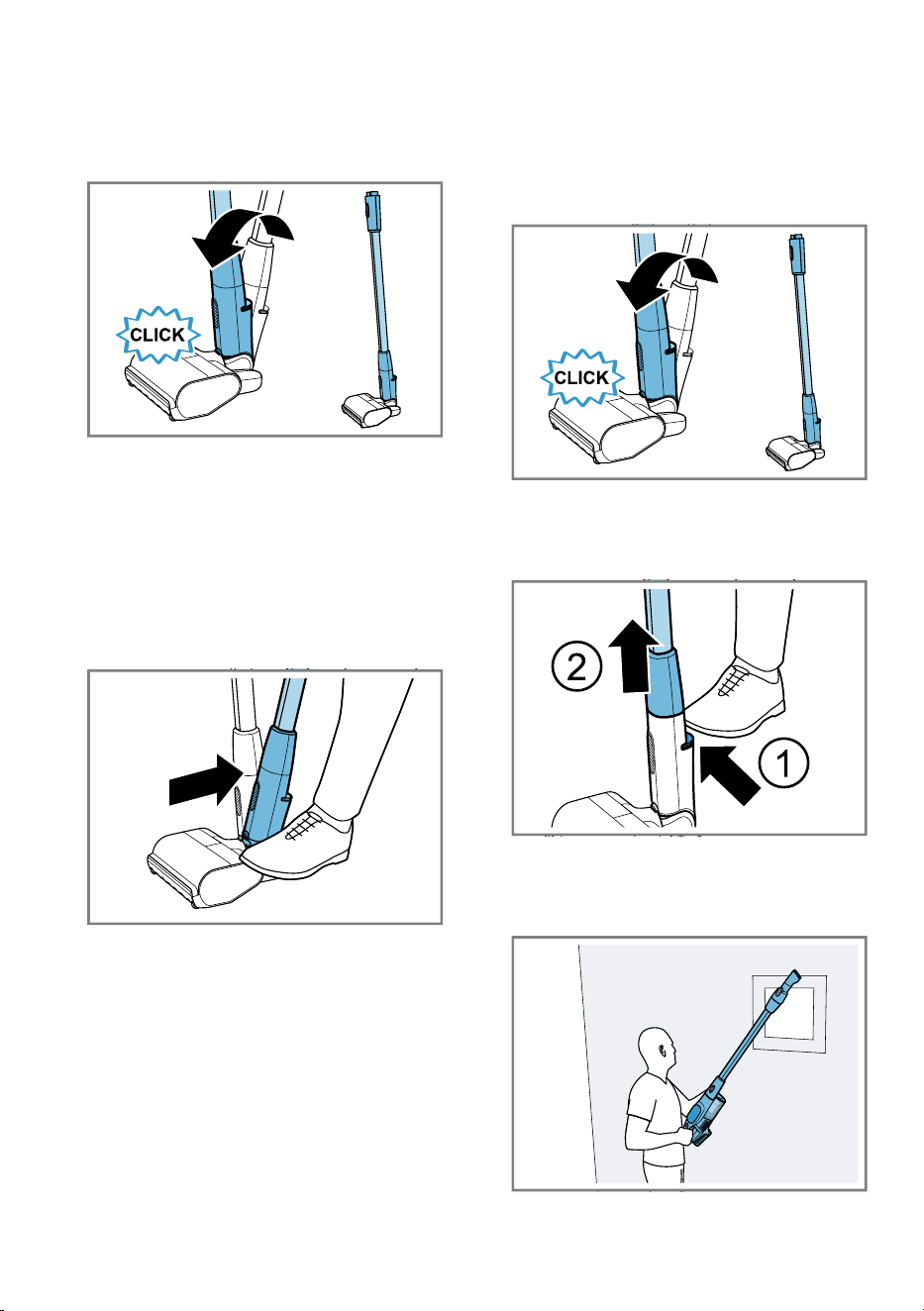 CLICK

CLICK

2

1