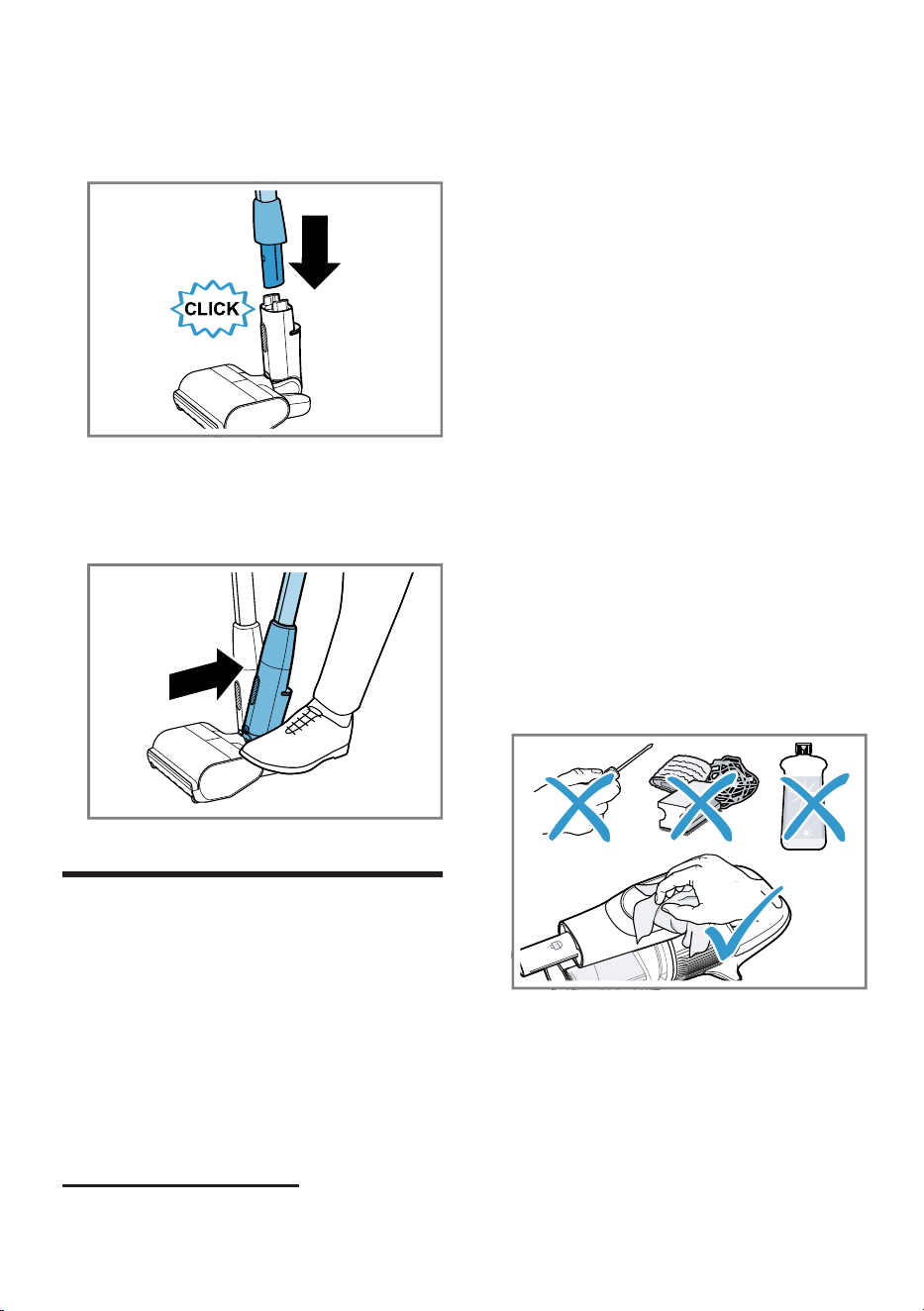 CLICK