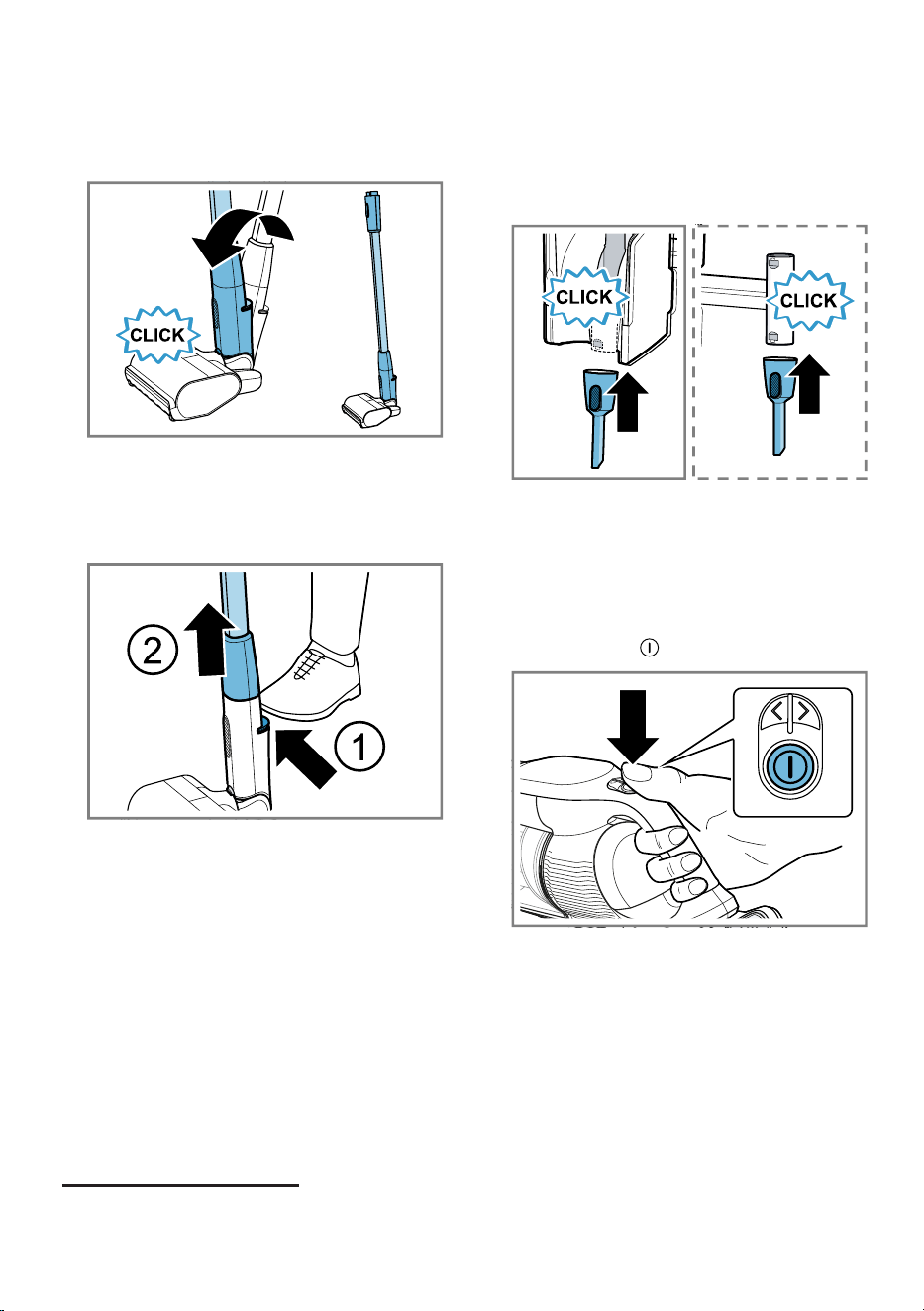 CLICK

2

1

CLICK

CLICK