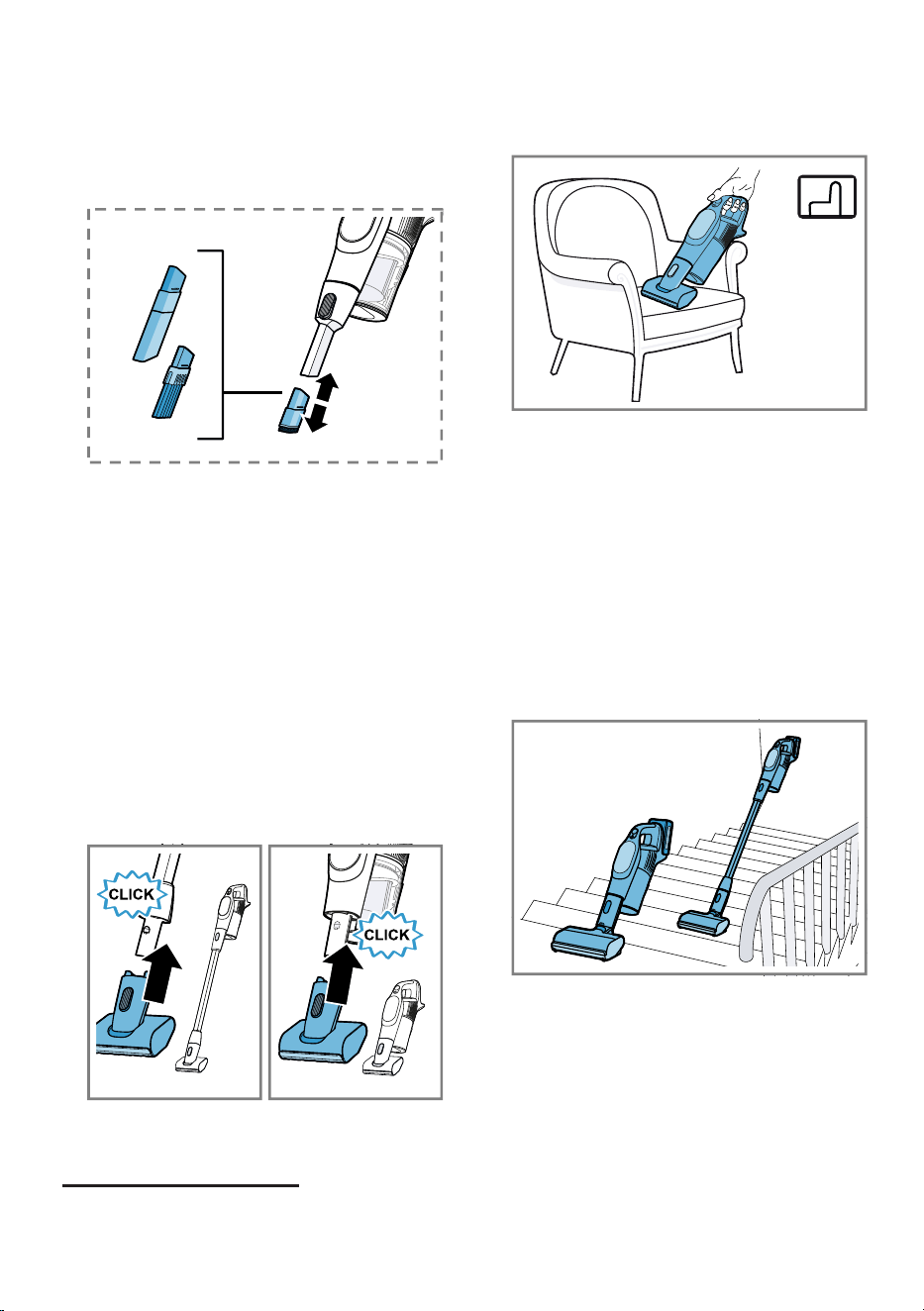 CLICK

CLICK