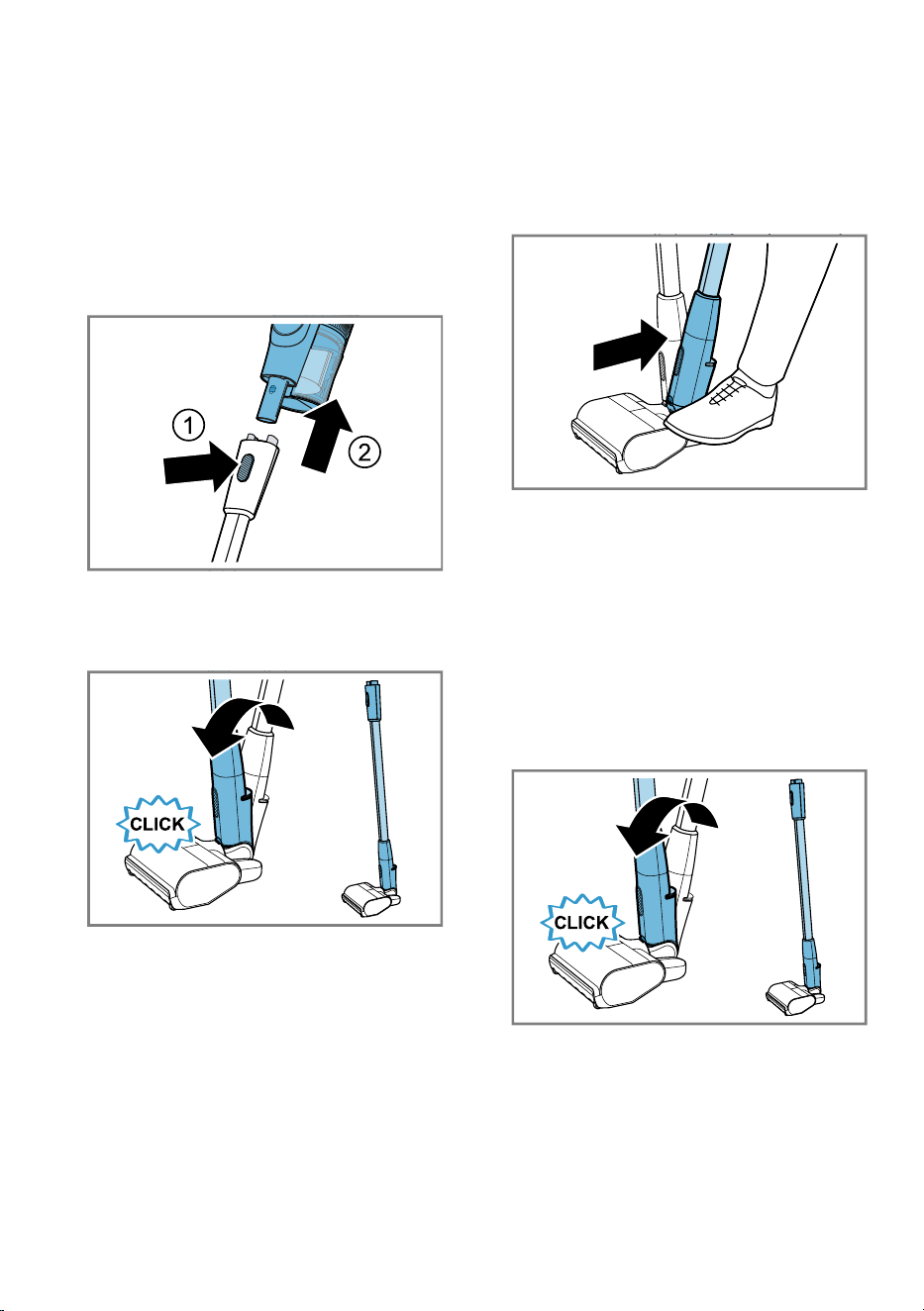 ①
②

CLICK

CLICK