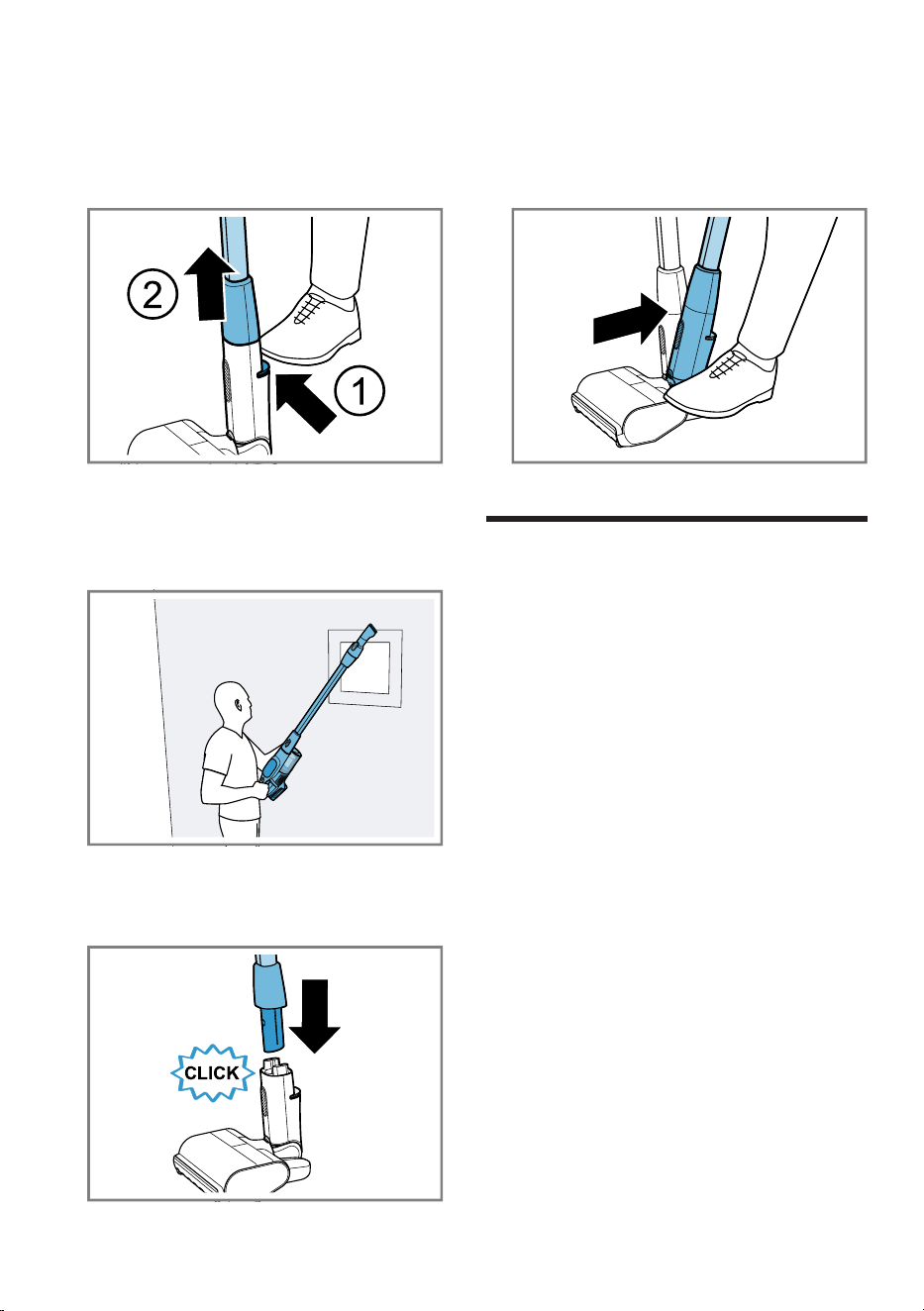 2

1

CLICK