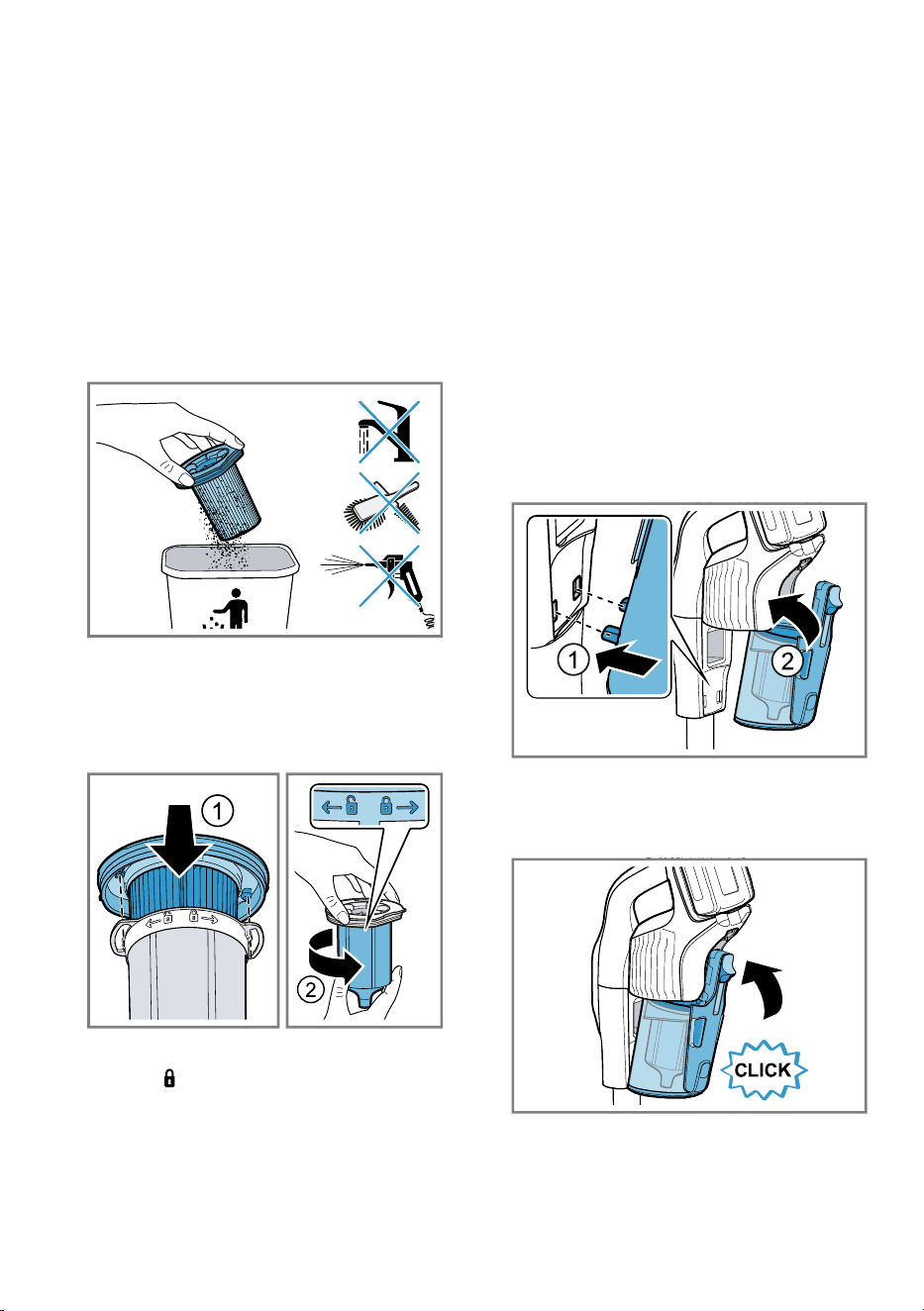 1
2
1
2
CLICK