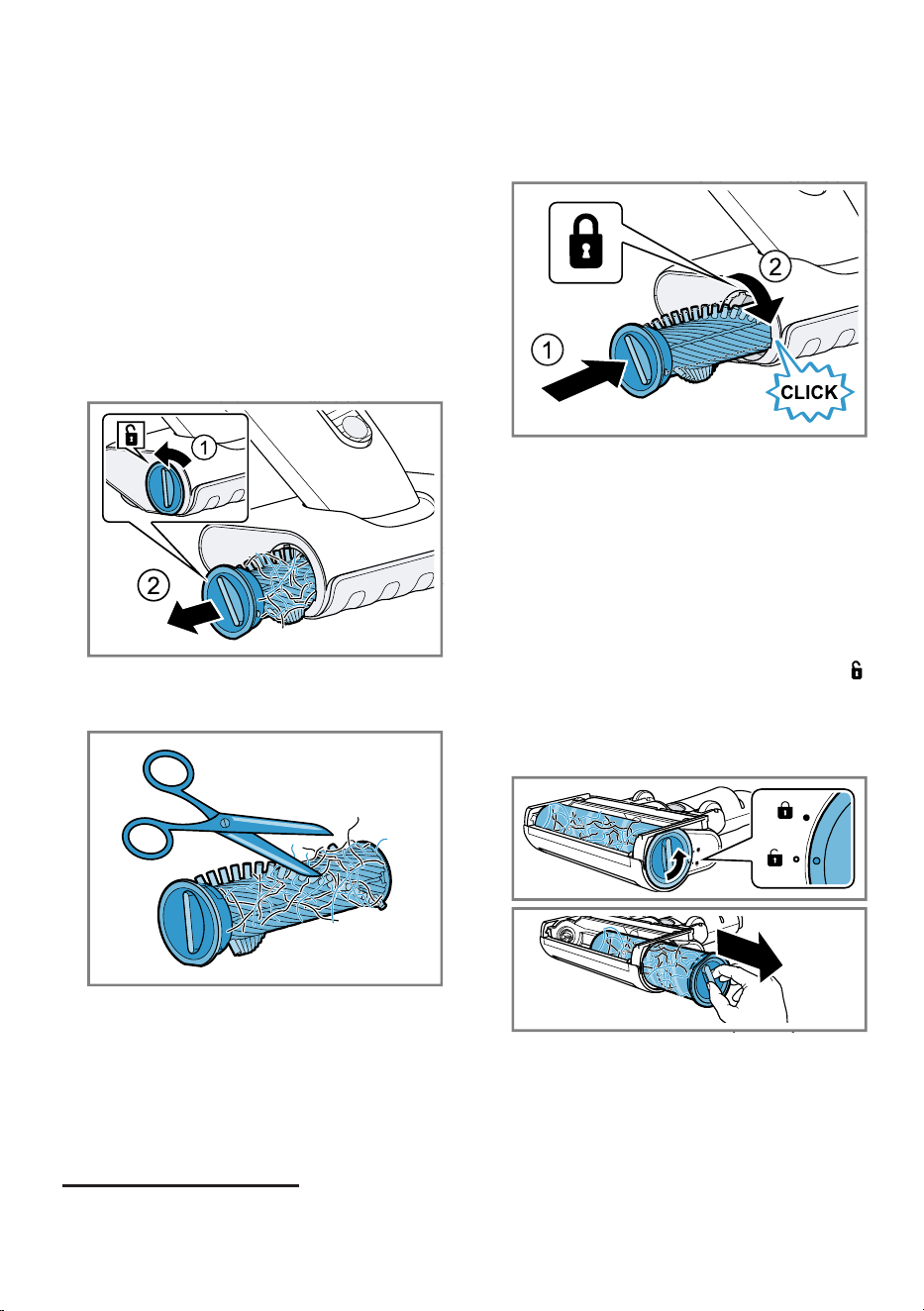 1
2

2
1
CLICK