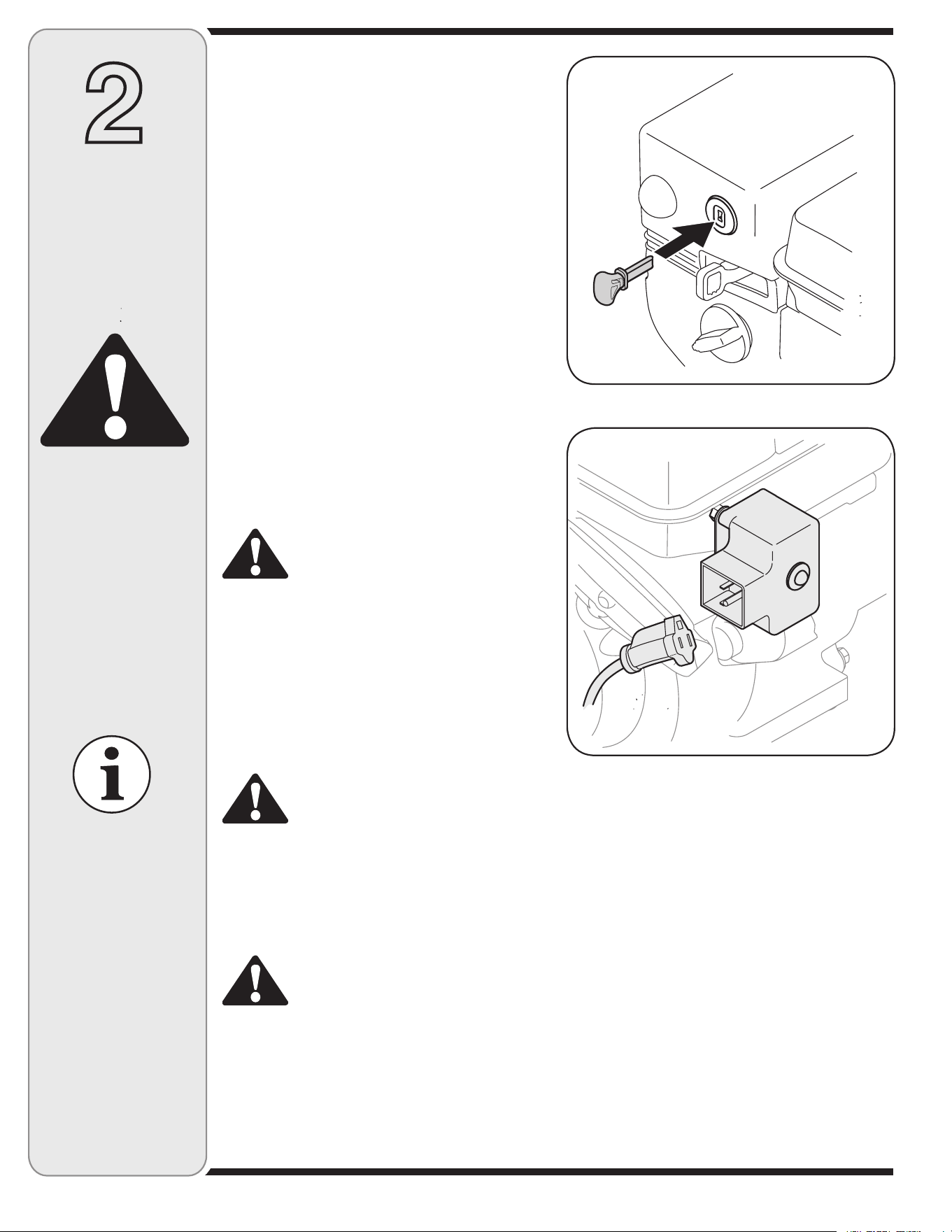 2