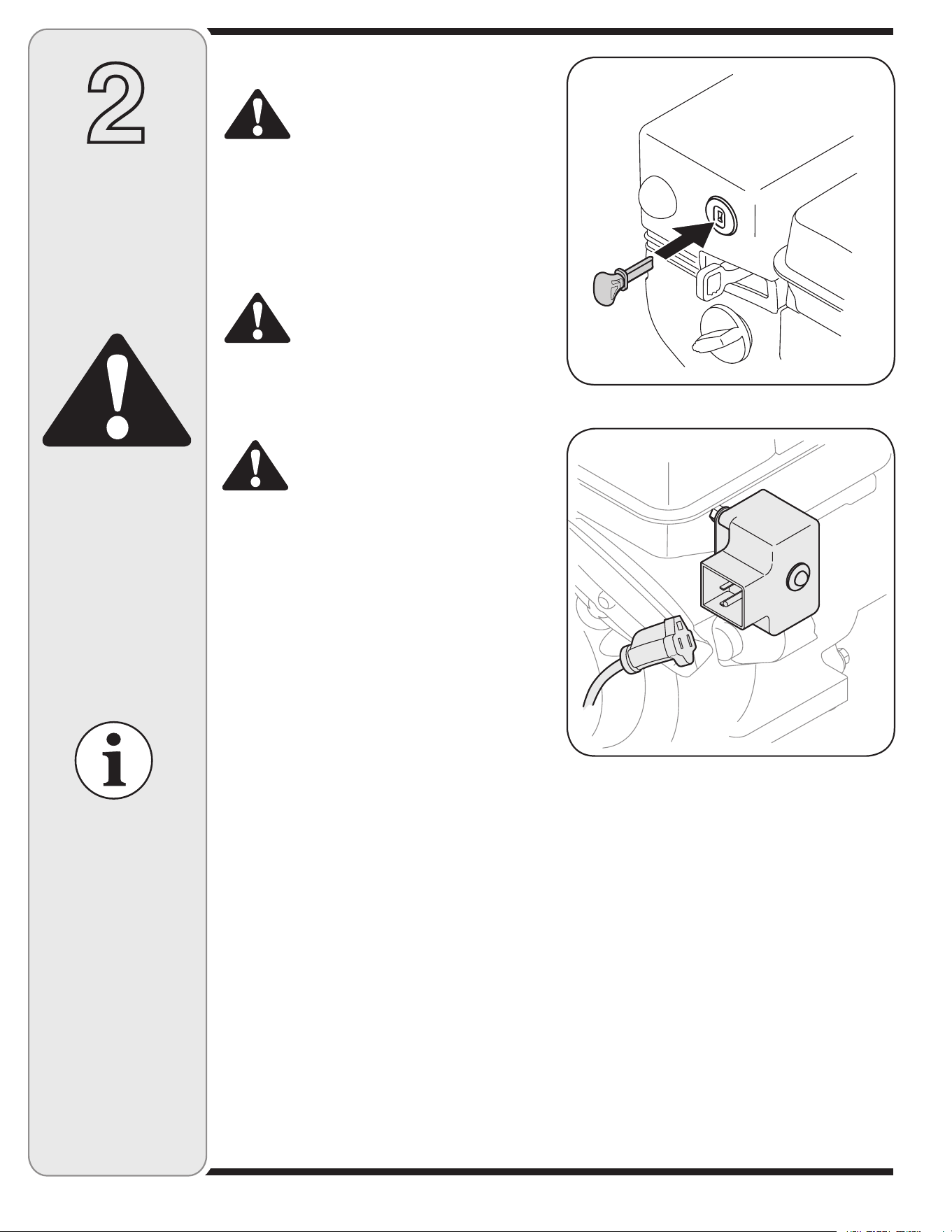 2