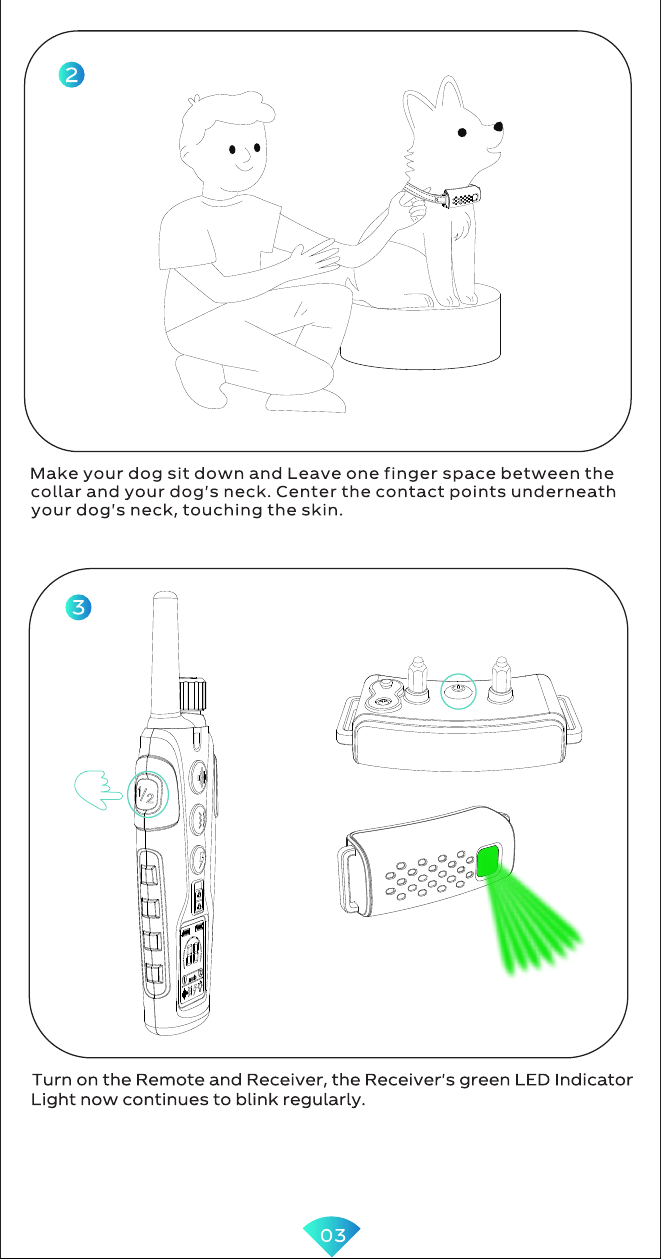 2

Make your dog sit down and Leave one finger space between the collar and your dog's neck. Center the contact points underneath your dog's neck, touching the skin.

3

1/2

Turn on the Remote and Receiver, the Receiver's green LED Indicator Light now continues to blink regularly.

03