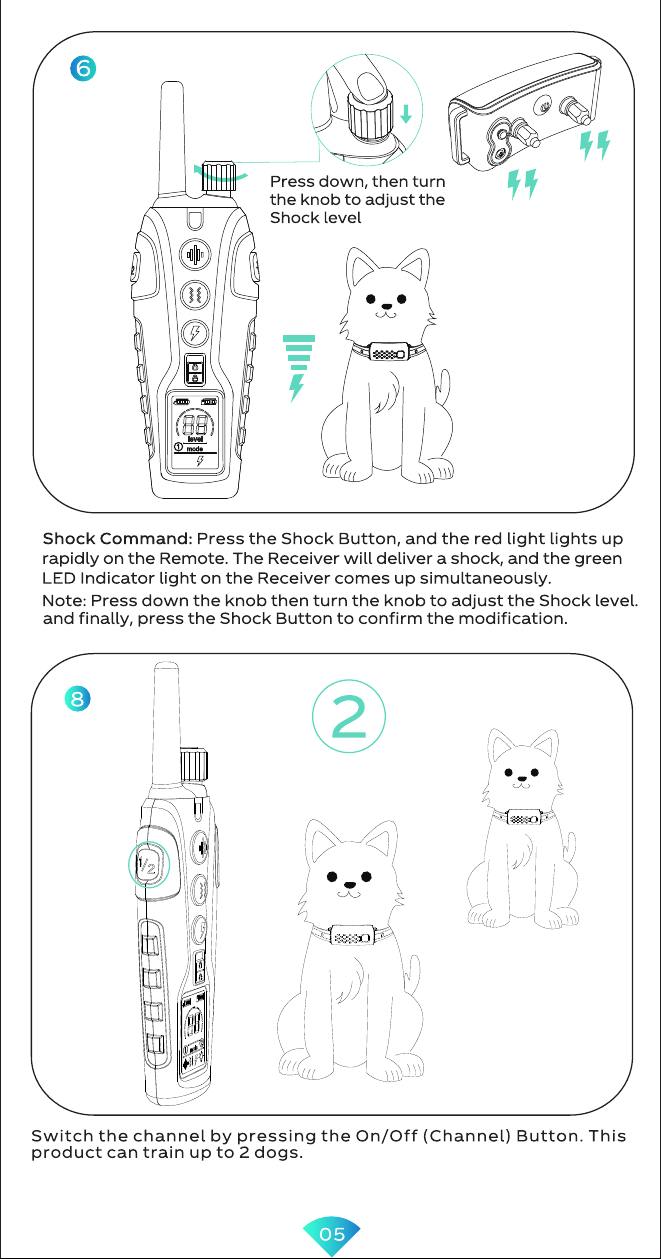 6

Press down, then turn the knob to adjust the Shock level

level
mode

Shock Command: Press the Shock Button, and the red light lights up rapidly on the Remote. The Receiver will deliver a shock, and the green LED Indicator light on the Receiver comes up simultaneously.
Note: Press down the knob then turn the knob to adjust the Shock level. and finally, press the Shock Button to confirm the modification.

8

2

1/2

Switch the channel by pressing the On/Off (Channel) Button. This product can train up to 2 dogs.

05