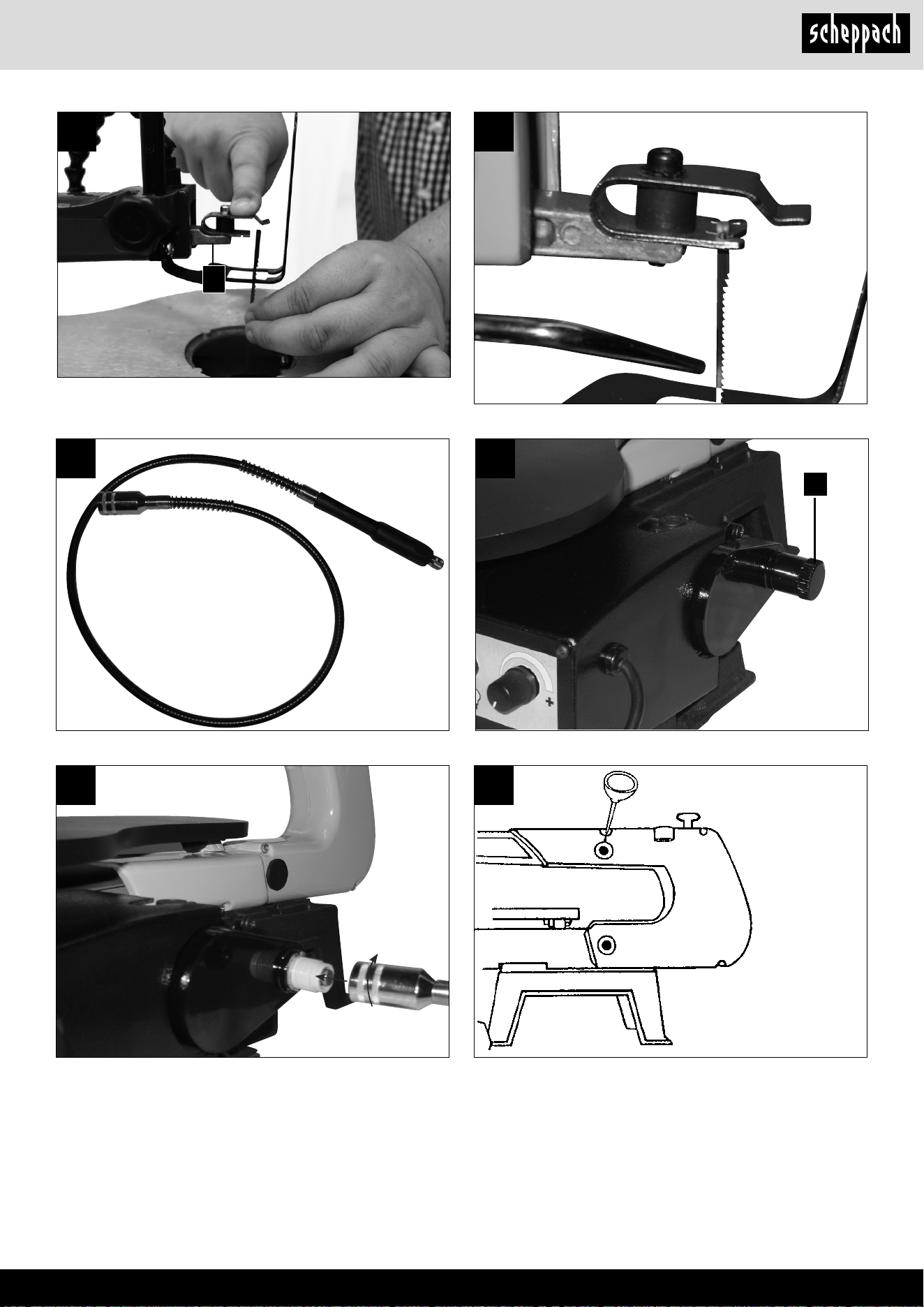 scheppach

+