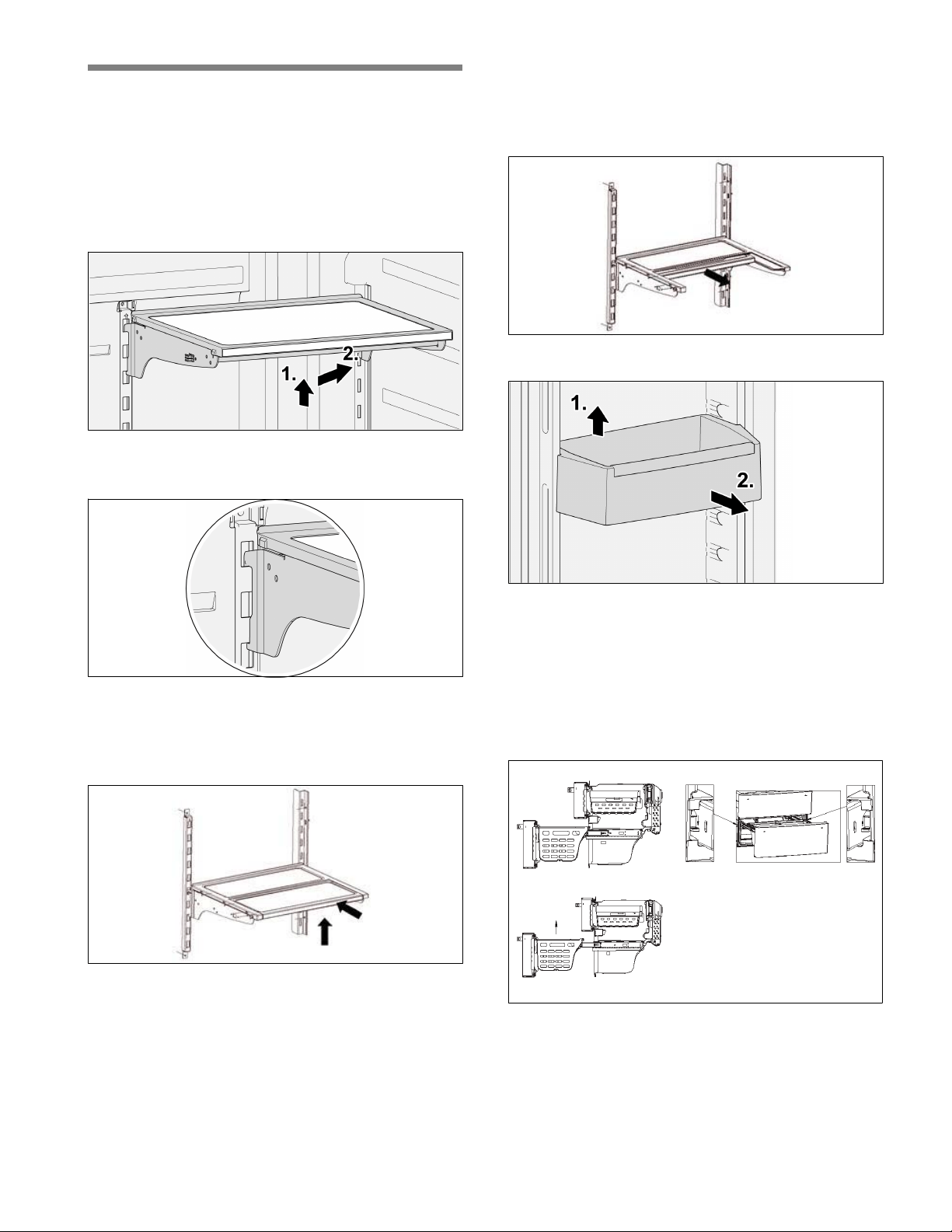 1.

2.

1.

2.