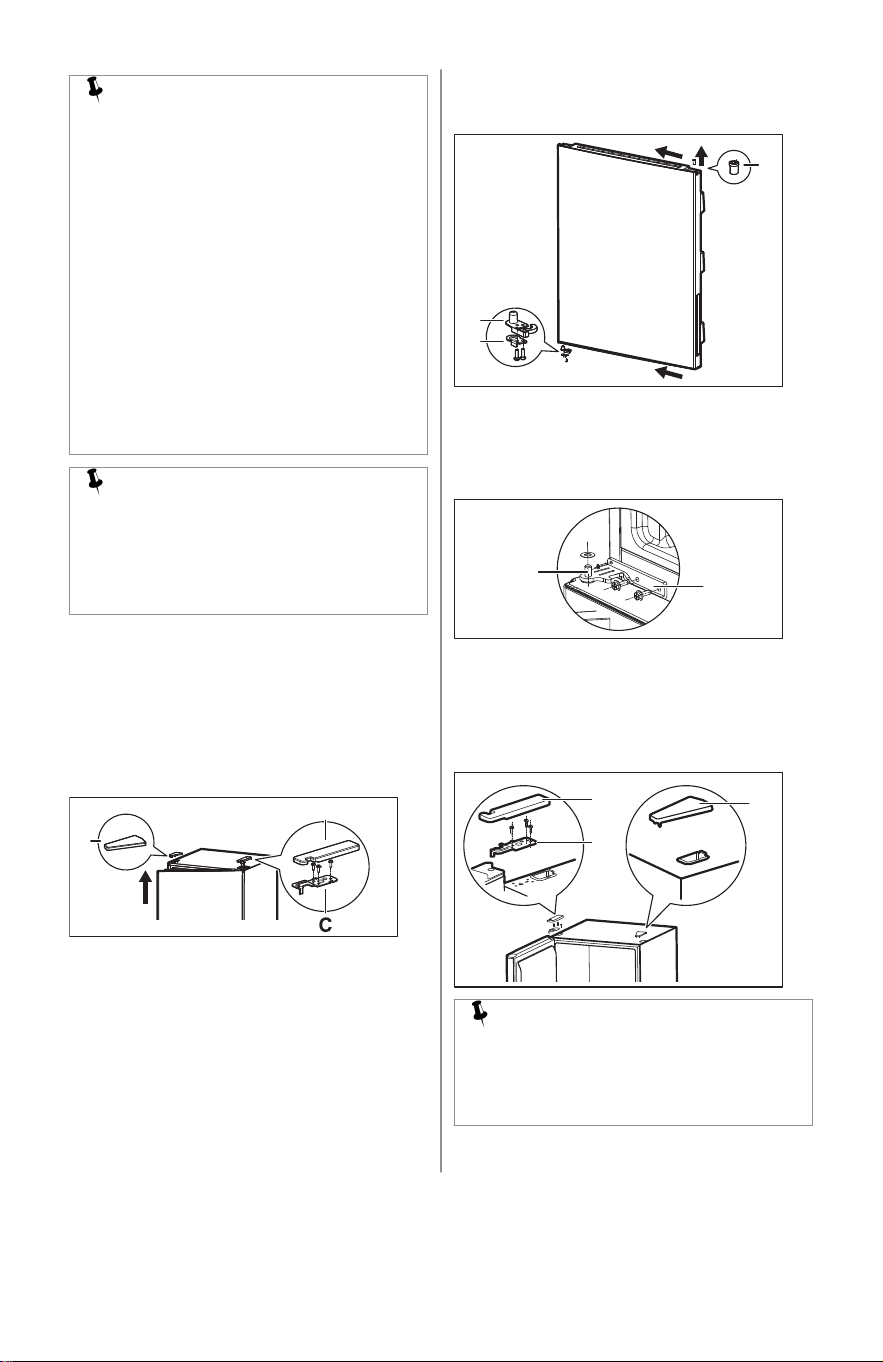 C