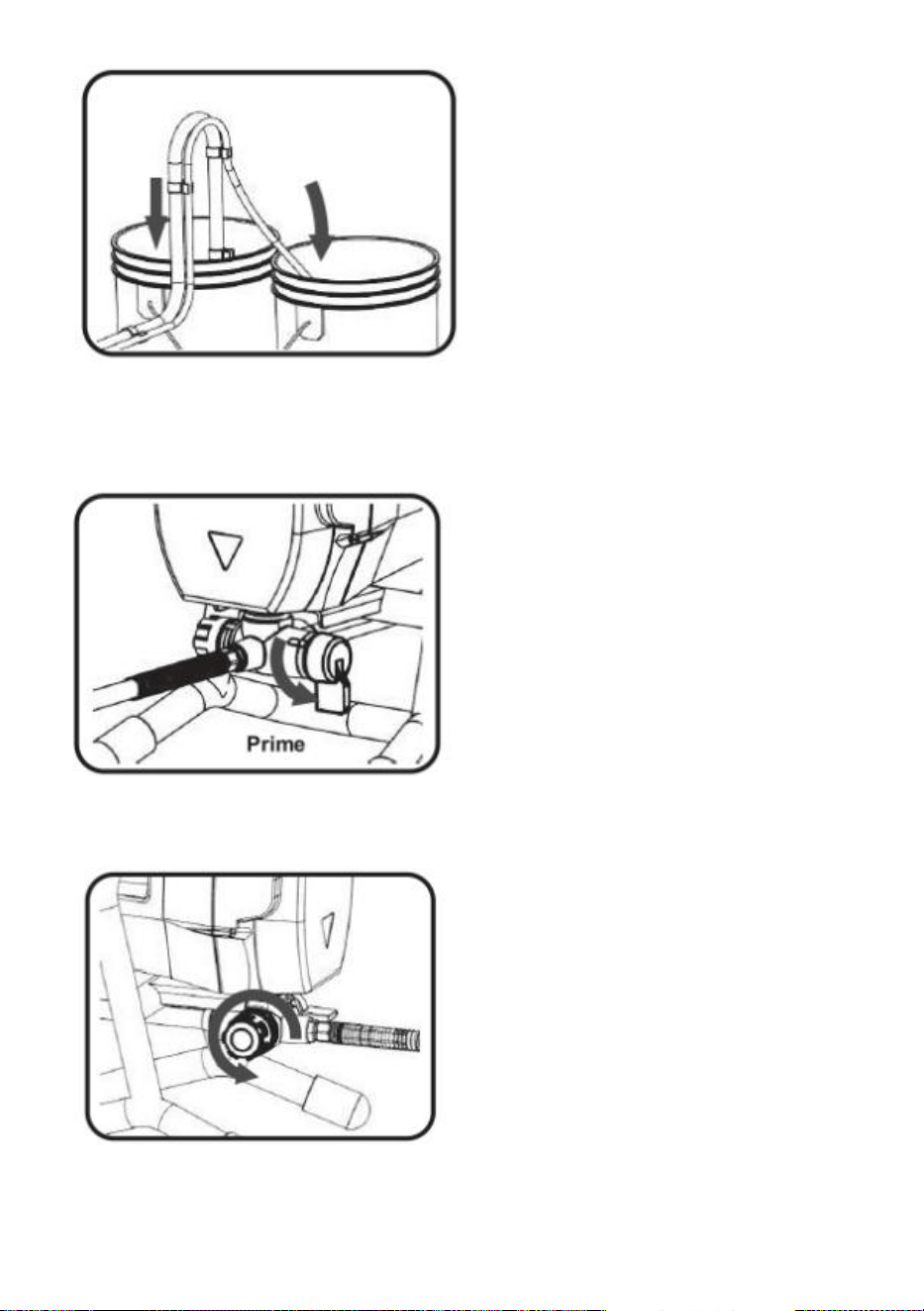 Prime