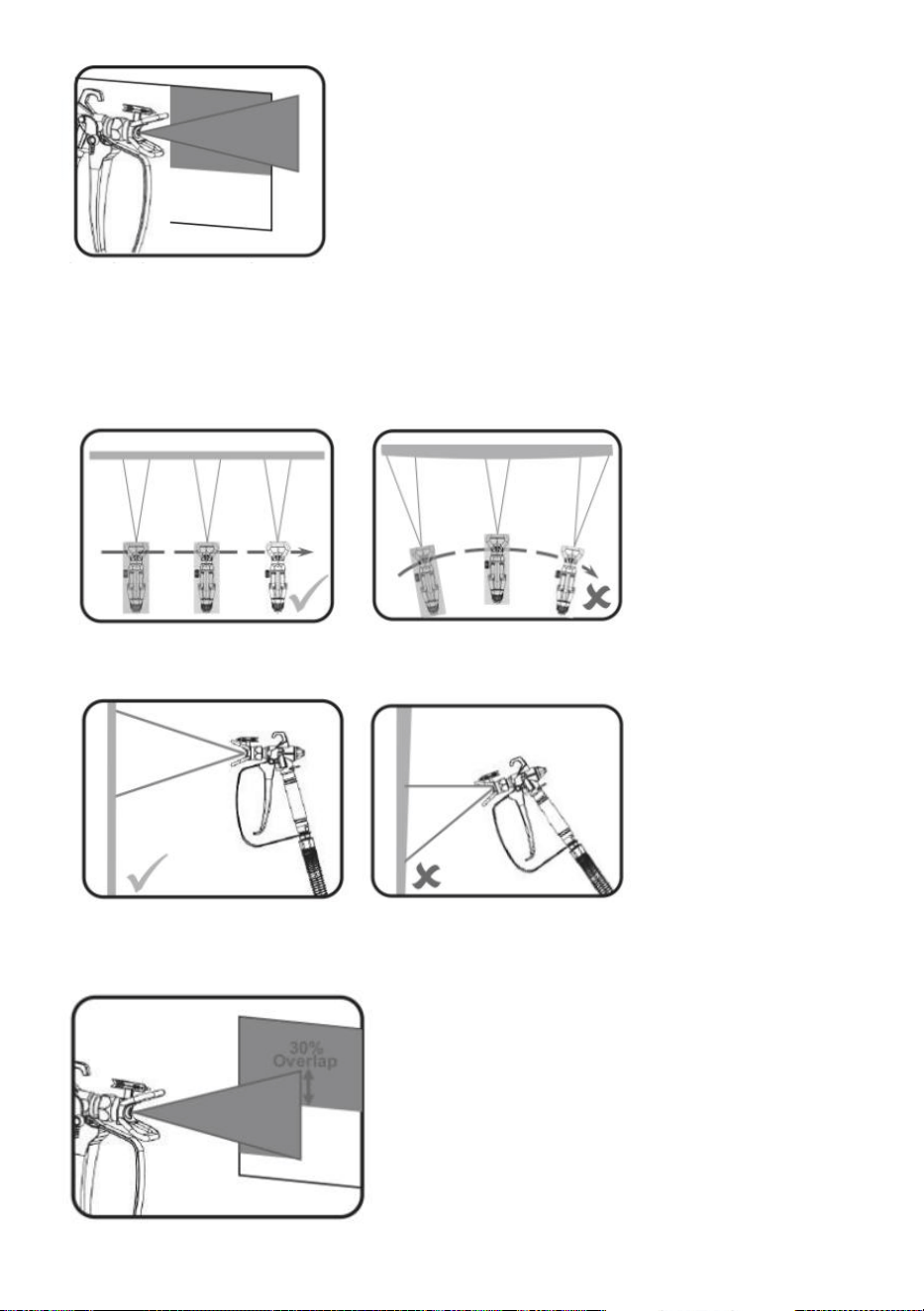 30%
Overlap