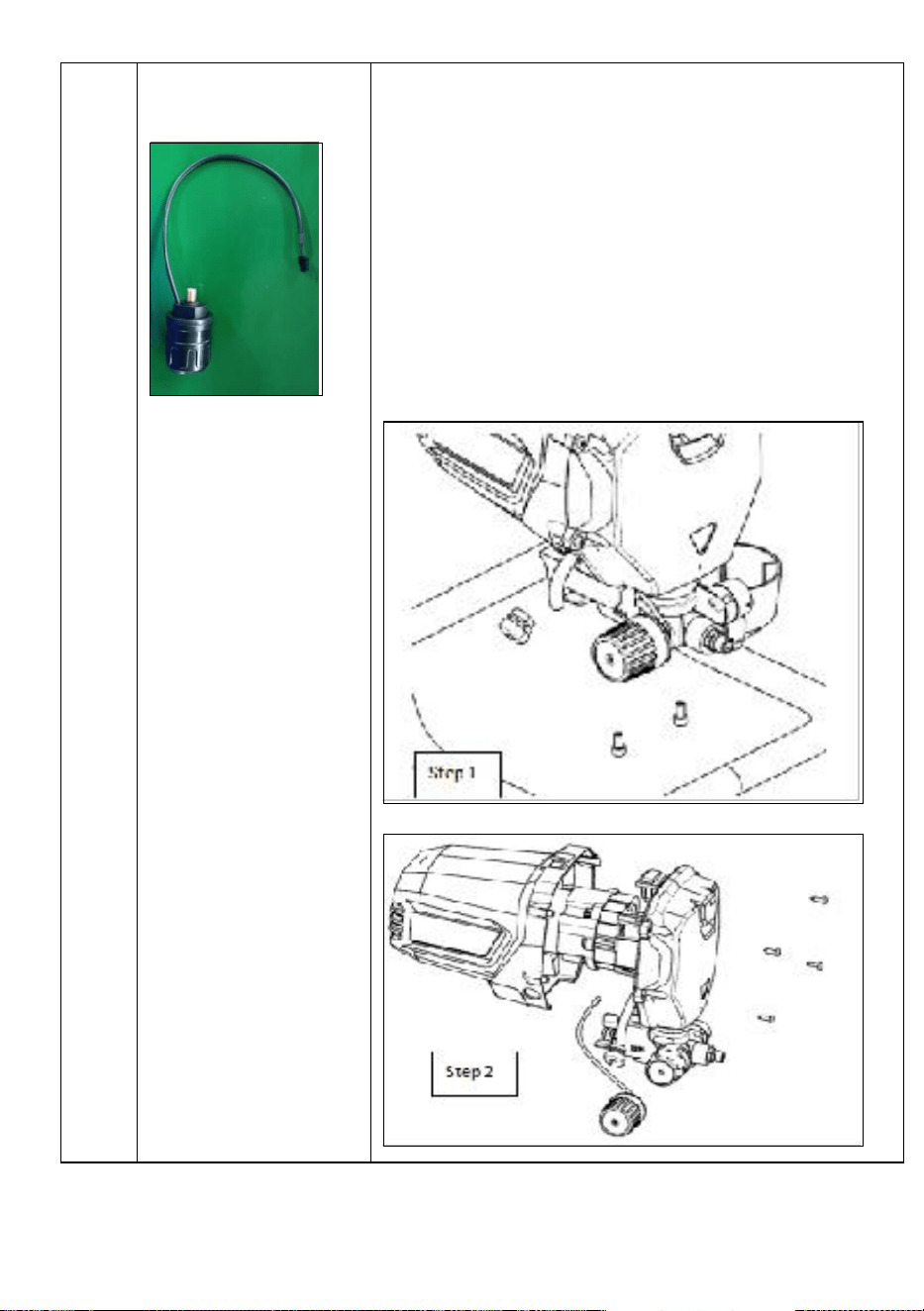 Step 1

Step 2