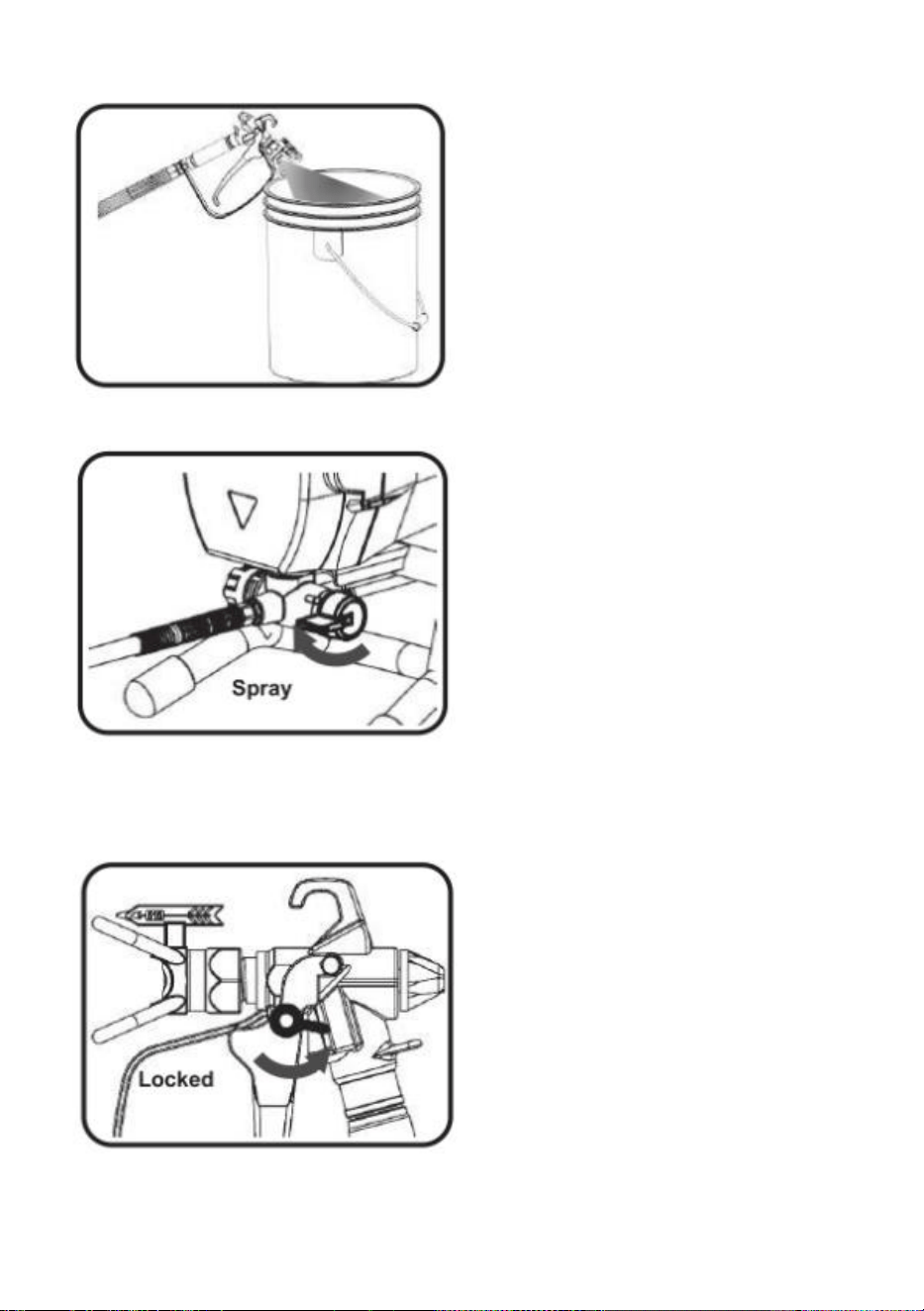 Spray

Locked