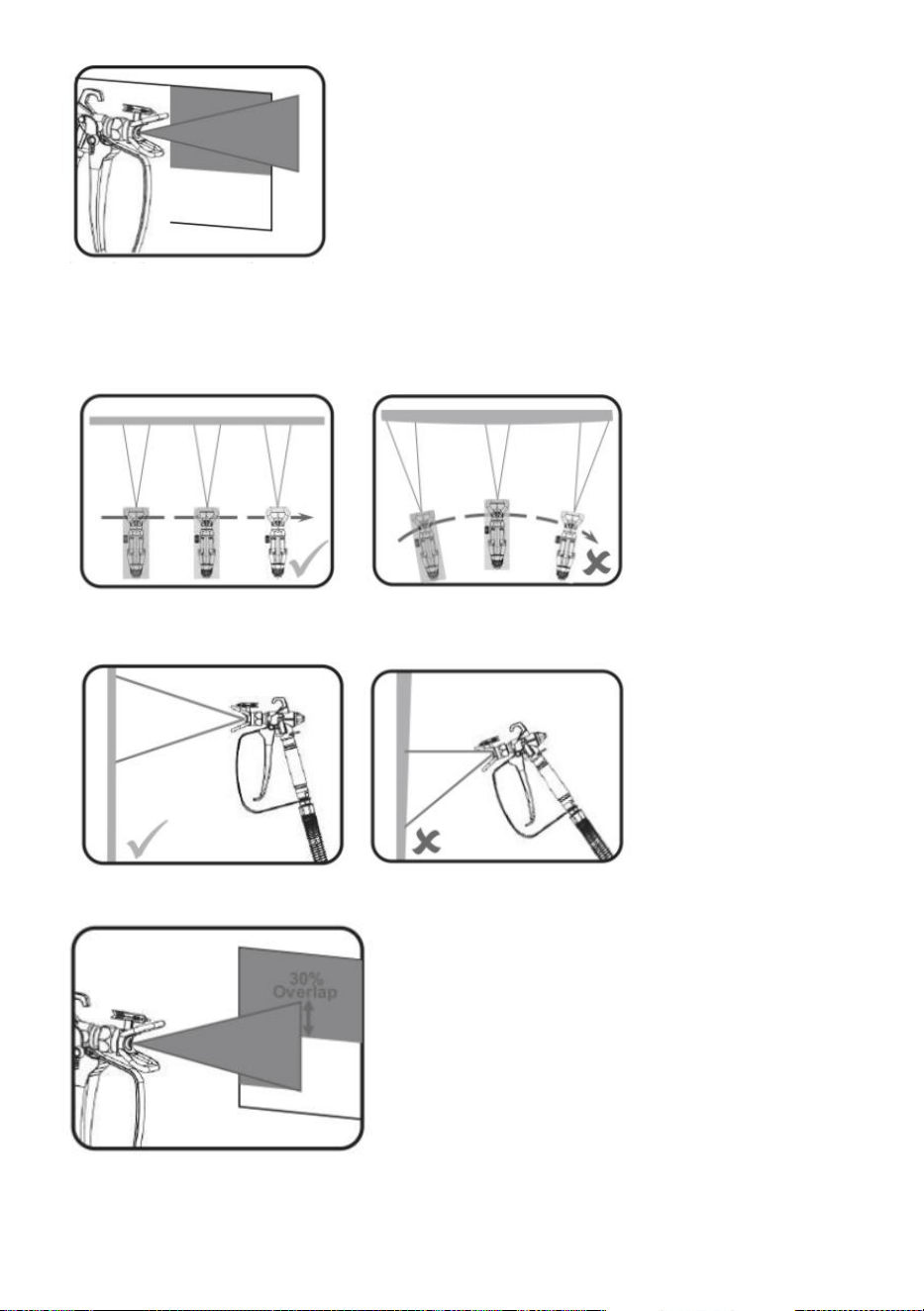 30%
Overlap