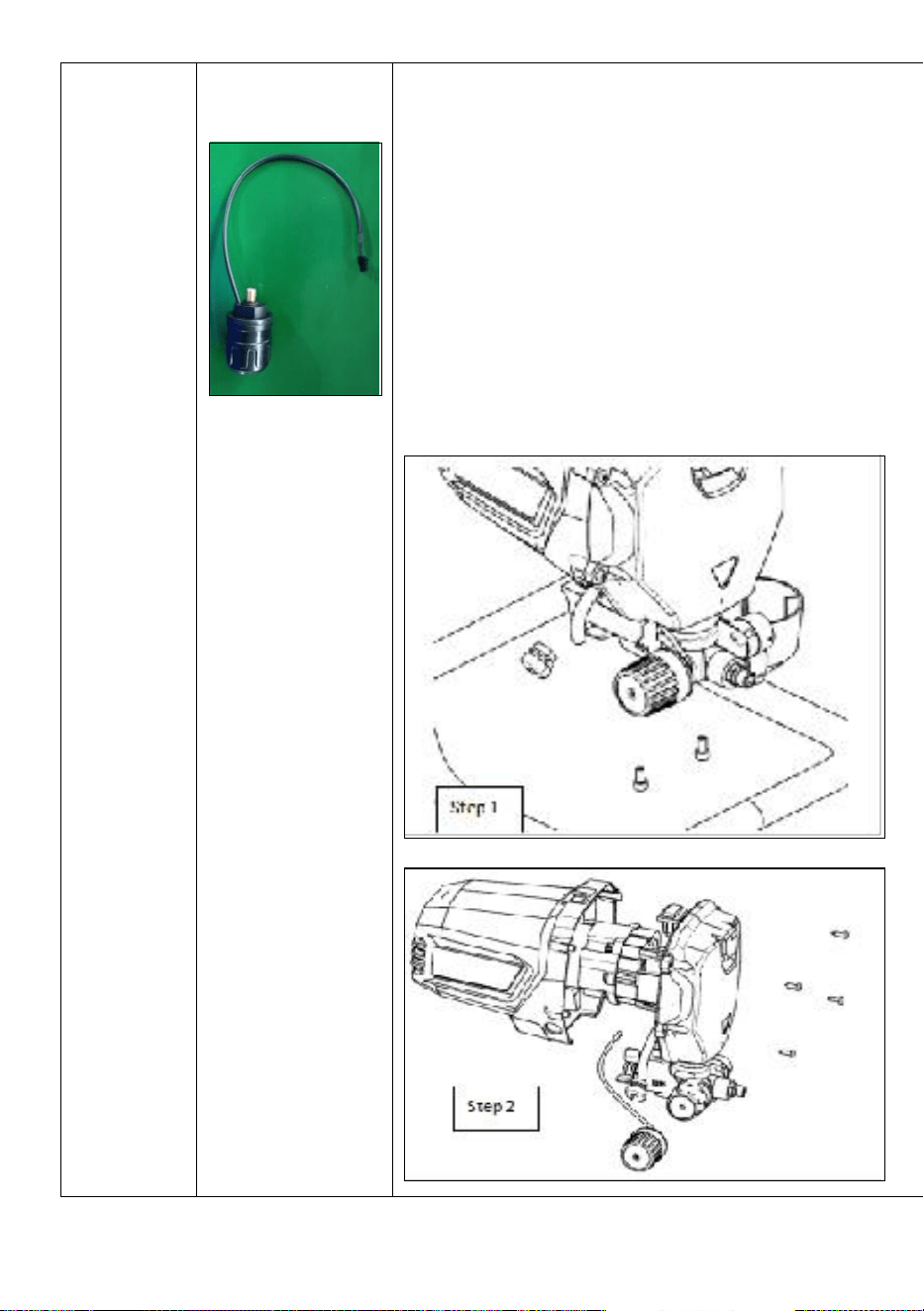 Step 1

Step 2