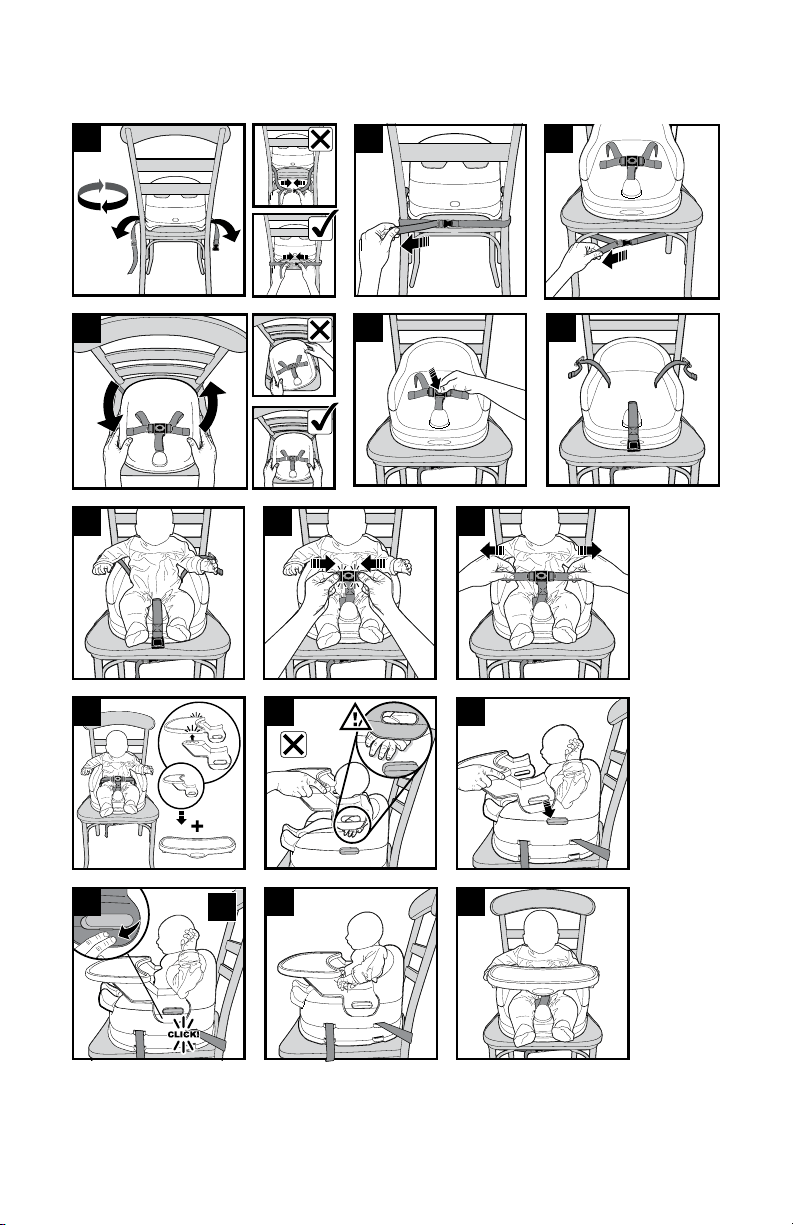 CLICK!