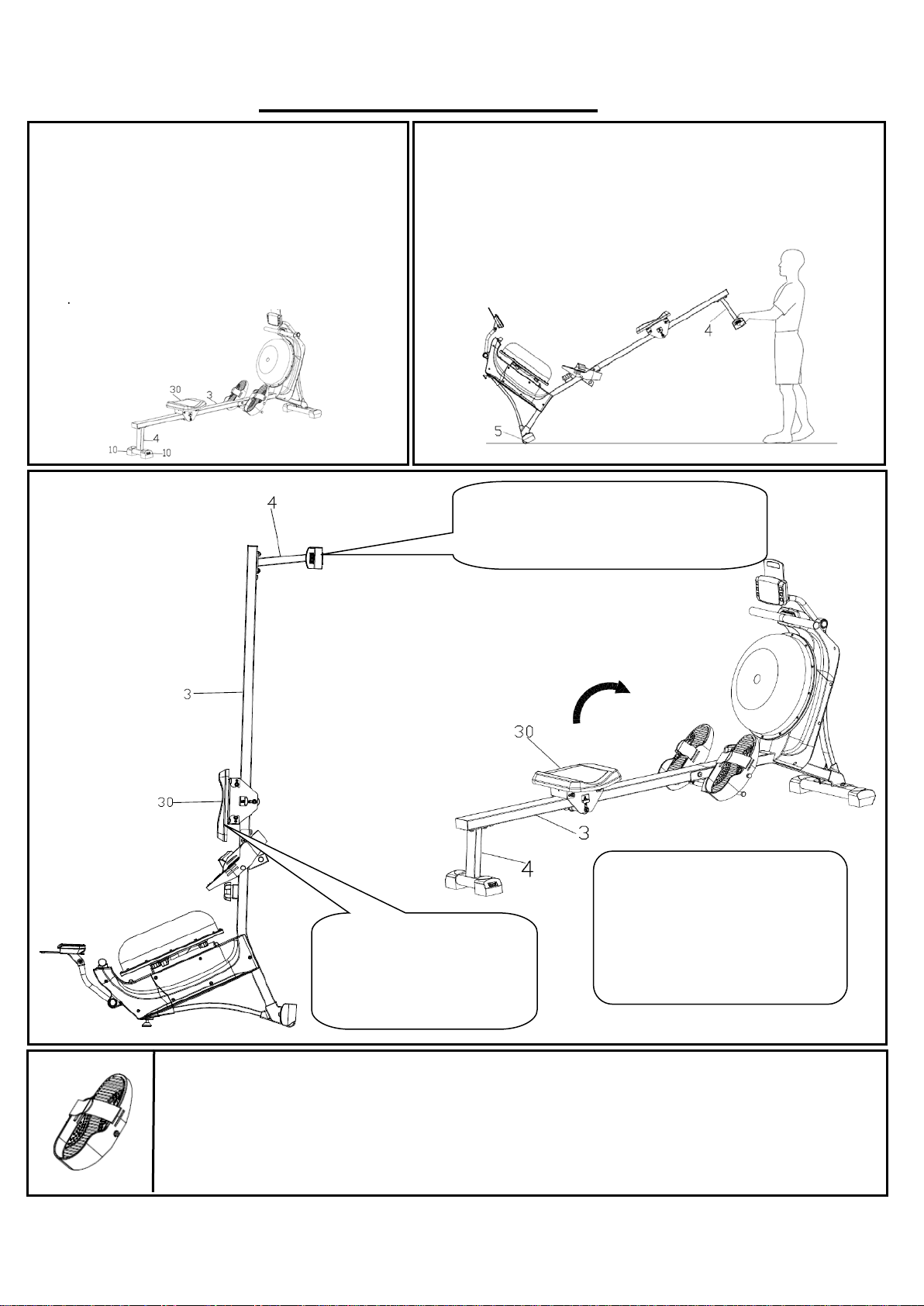 30
3
4
10
10

4
5

4
3
30
30
3
4