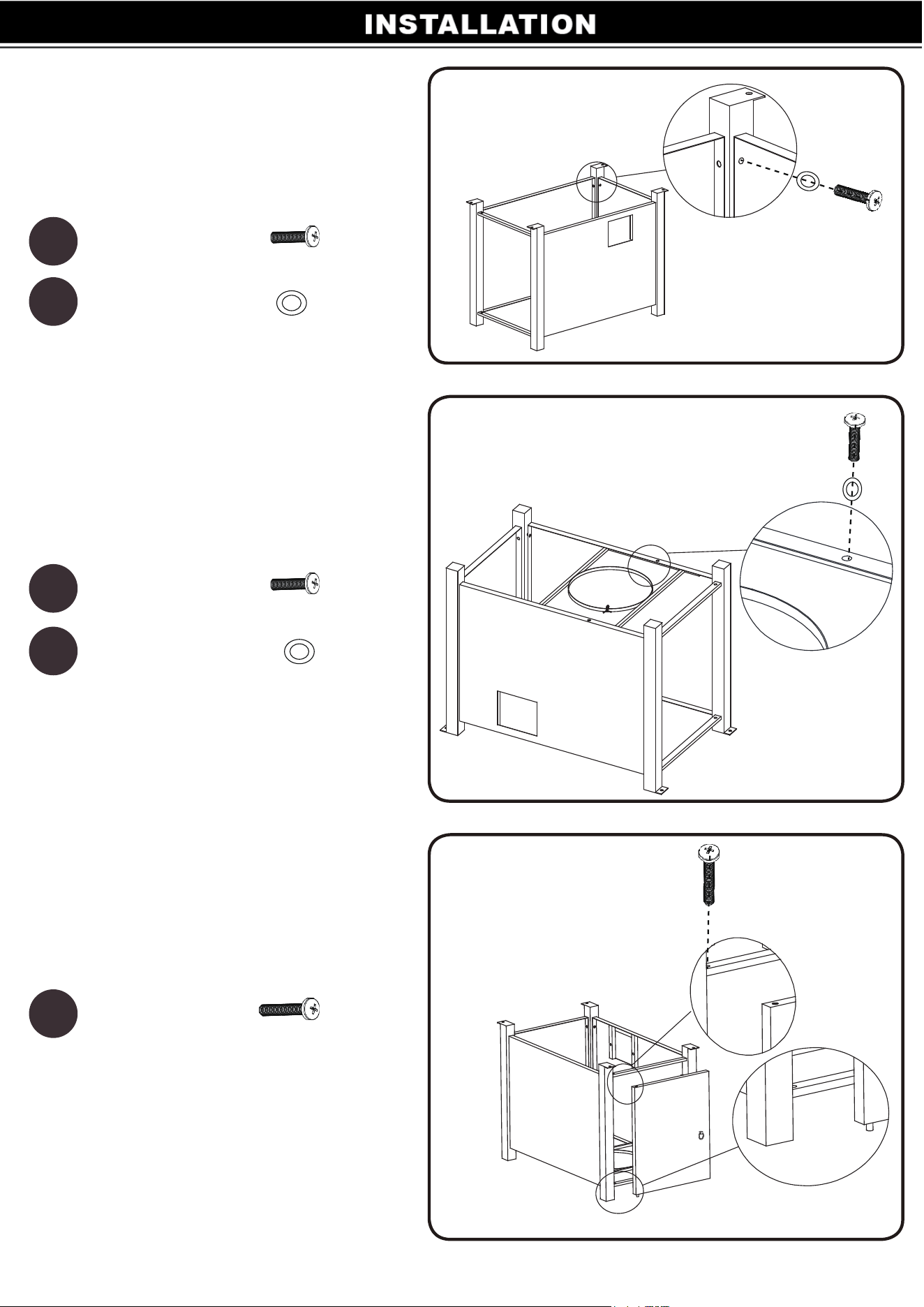 INSTALLATION