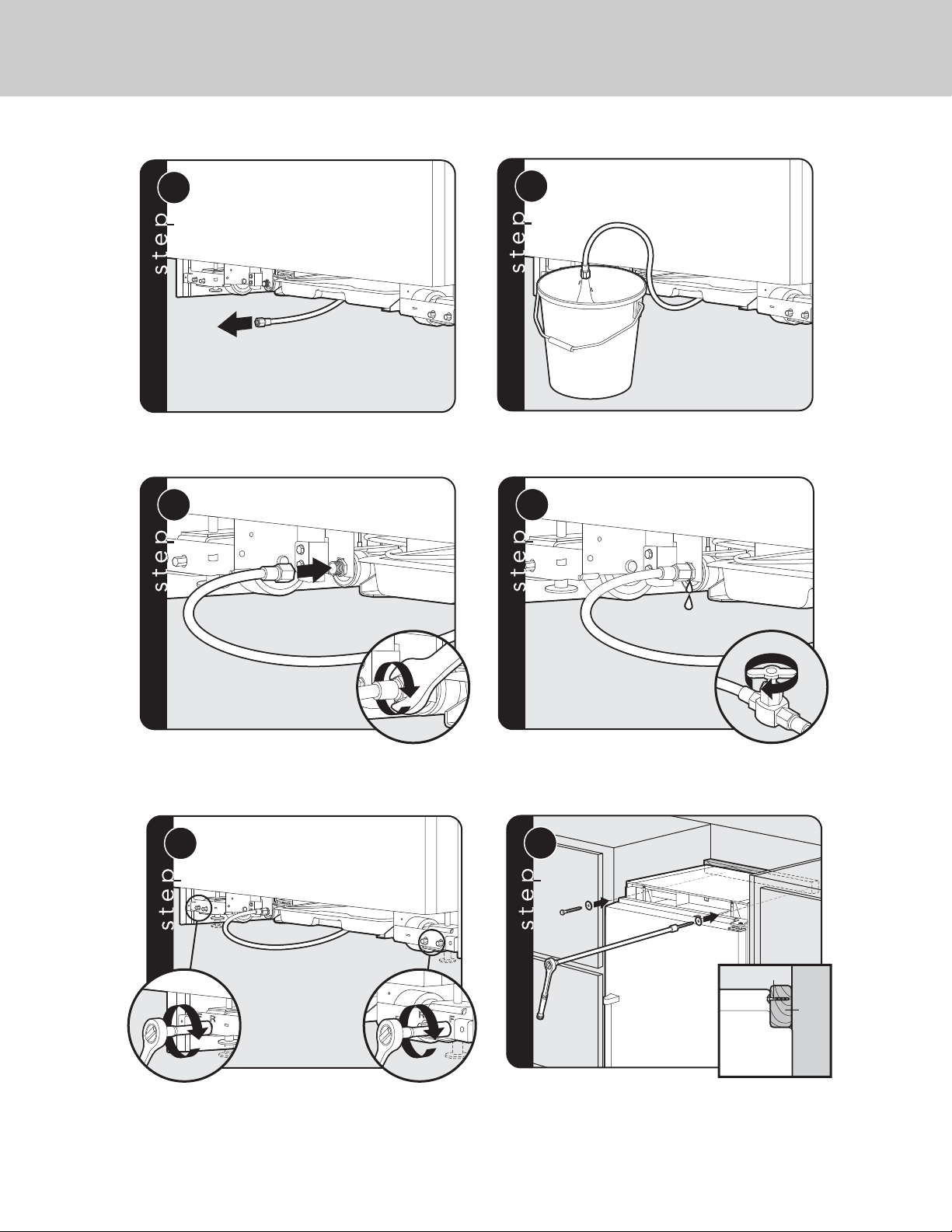 step

step

step

step

step

step