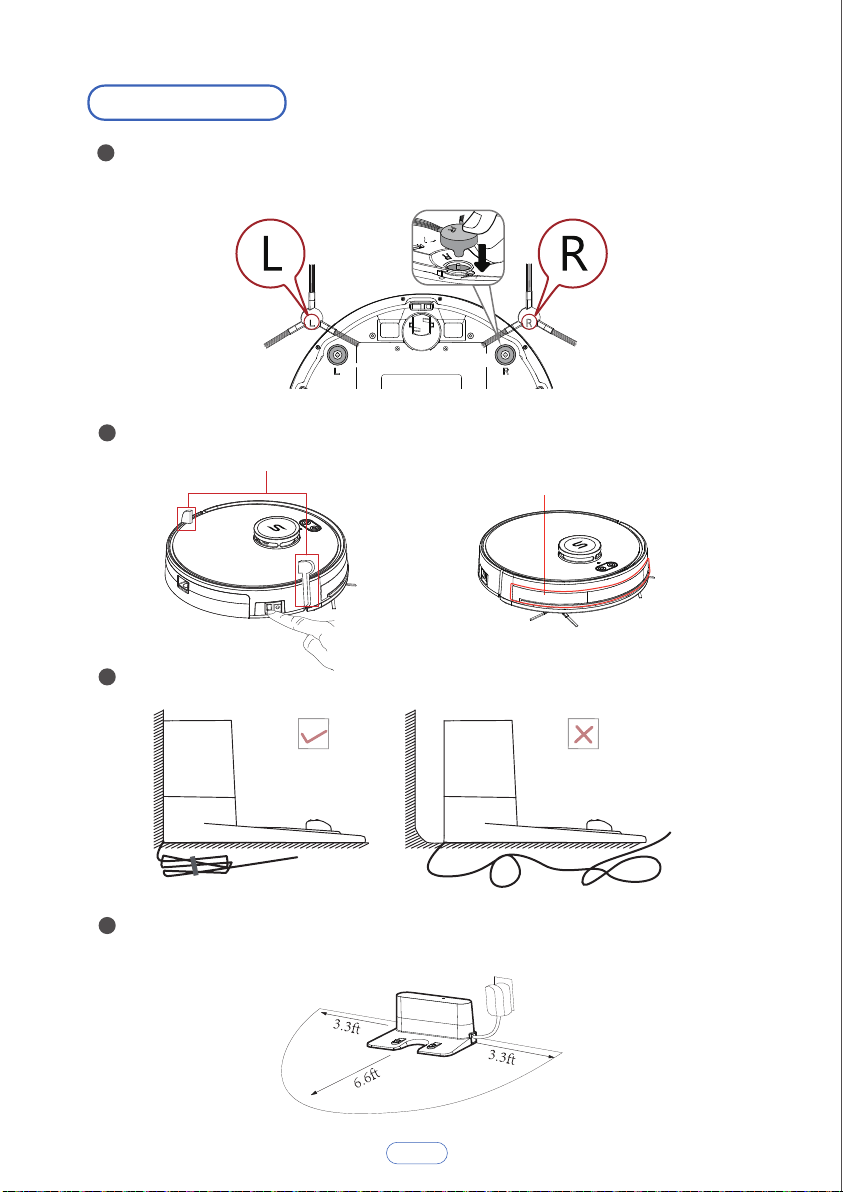 L

R

L

R

L

R

3.3ft

3.3ft

6.6ft