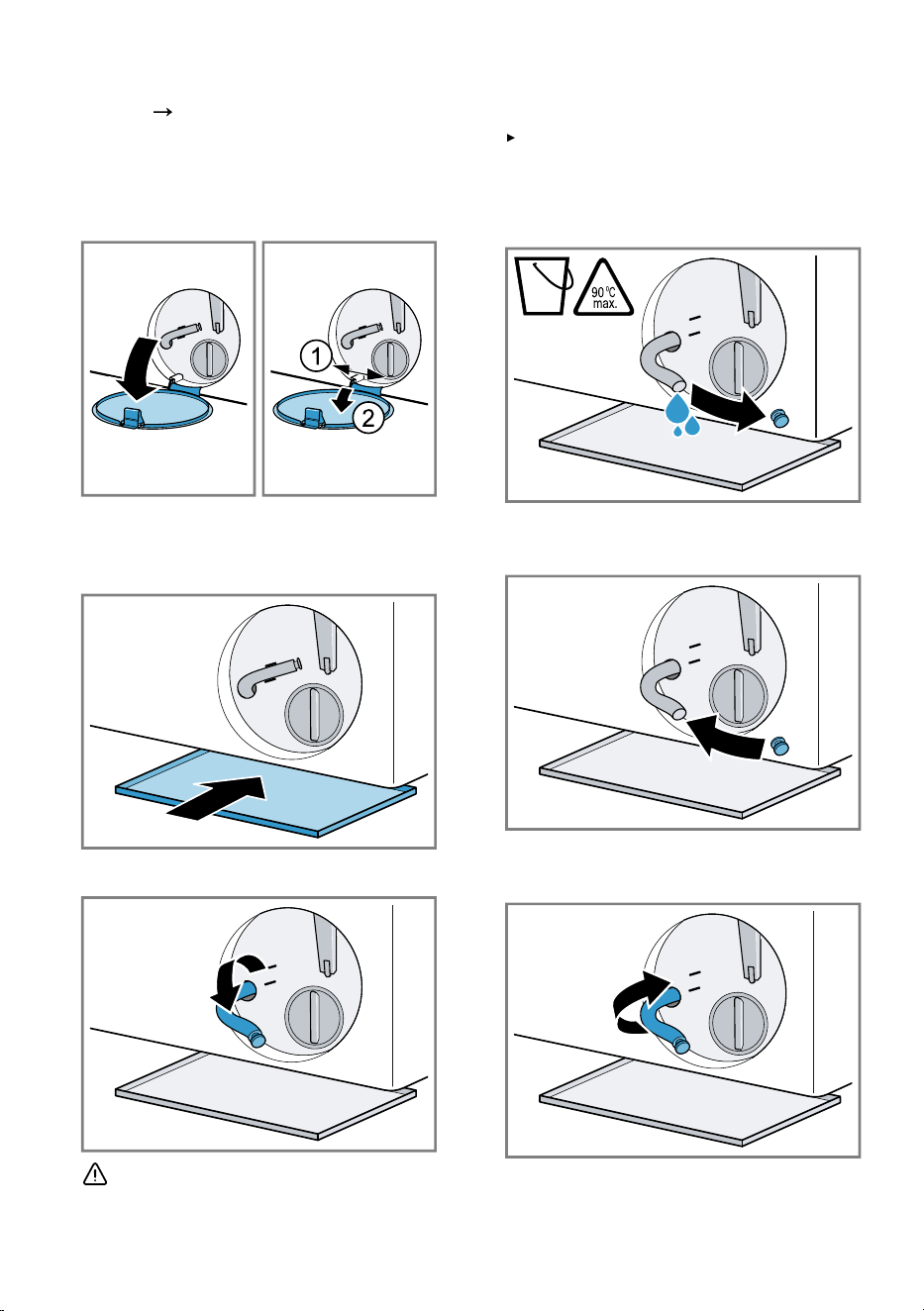 →

▸

1

2

90 °C max.