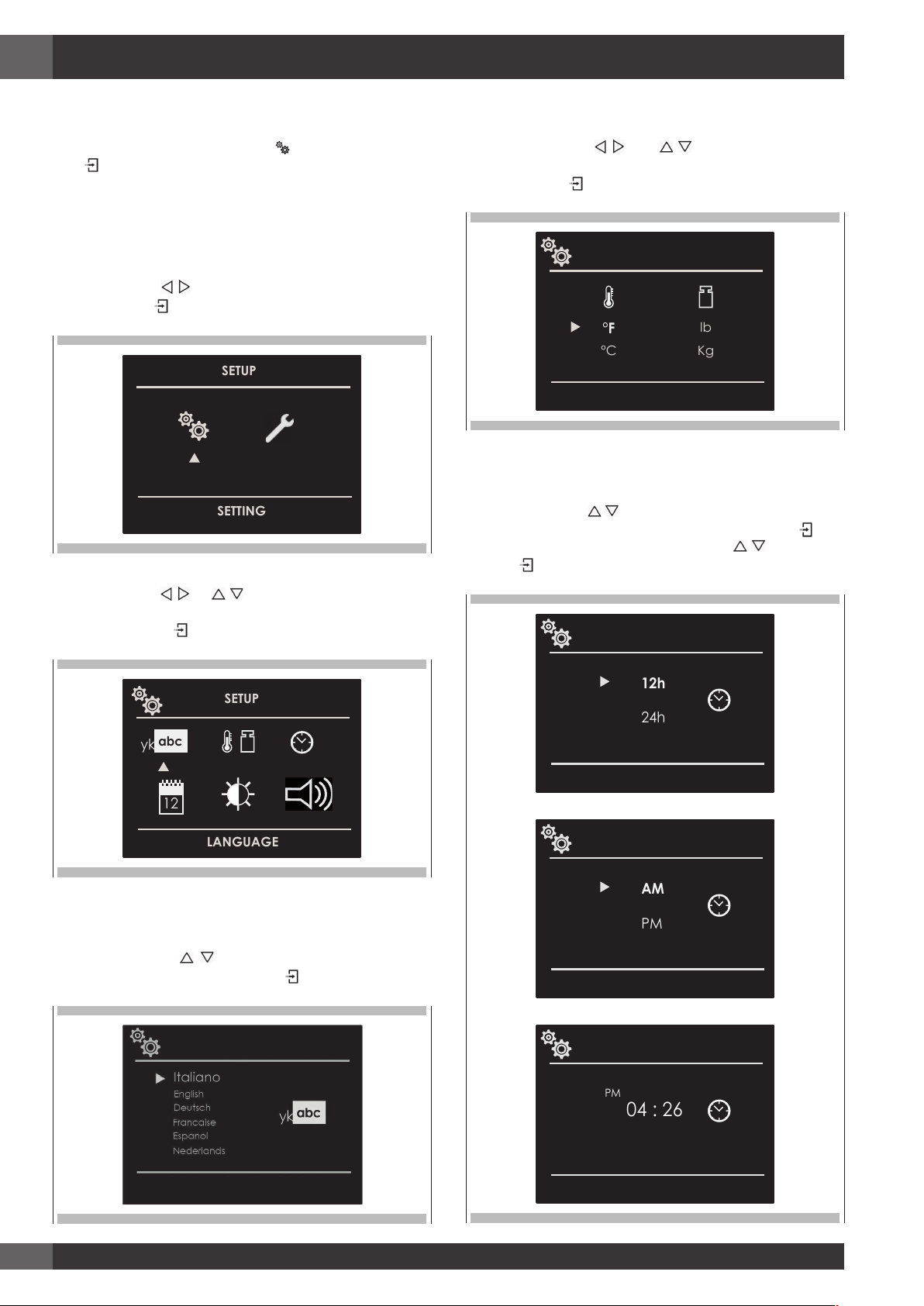 SETUP

SETTING

SETUP

yk abc

12

LANGUAGE

Italiano
English
Deutsch
Francaise
Espanol
Nederlands

yk abc

°F
°C

lb
Kg

12h
24h

AM
PM

PM
04 : 26