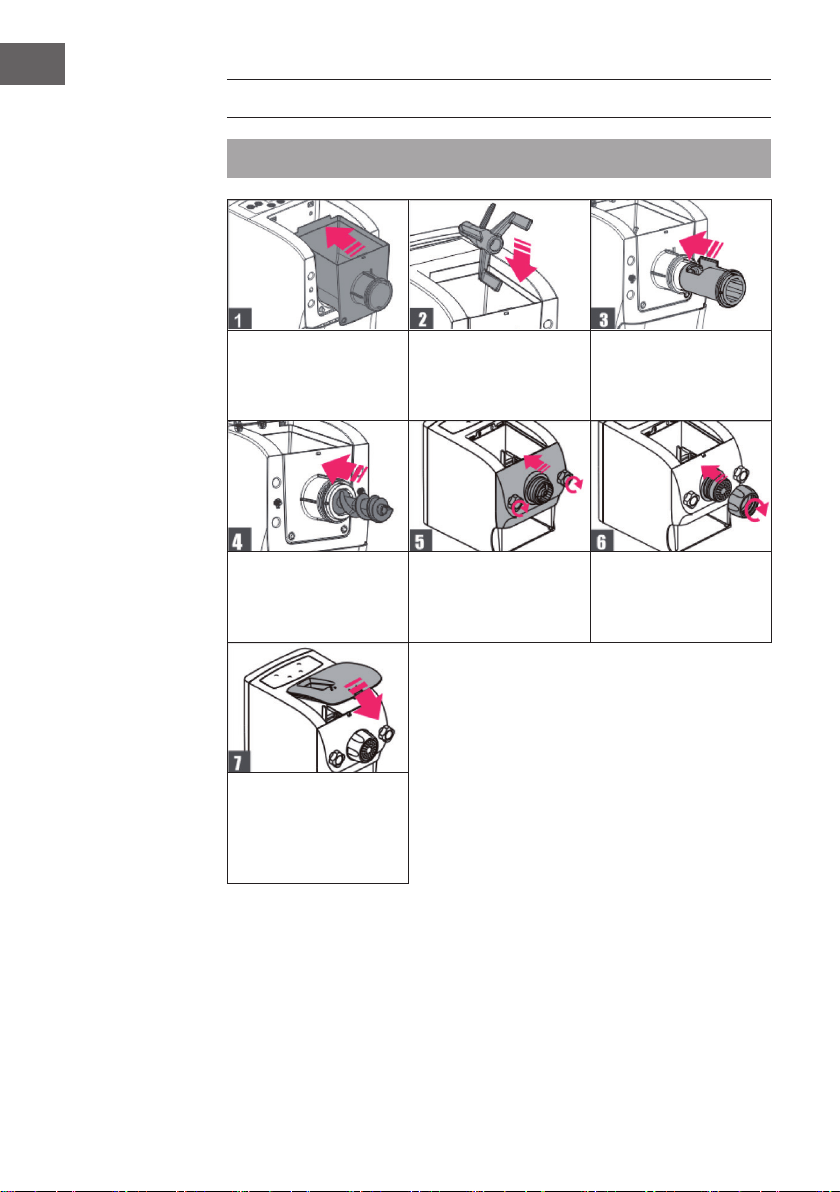 1

2

3

4

5

6

7