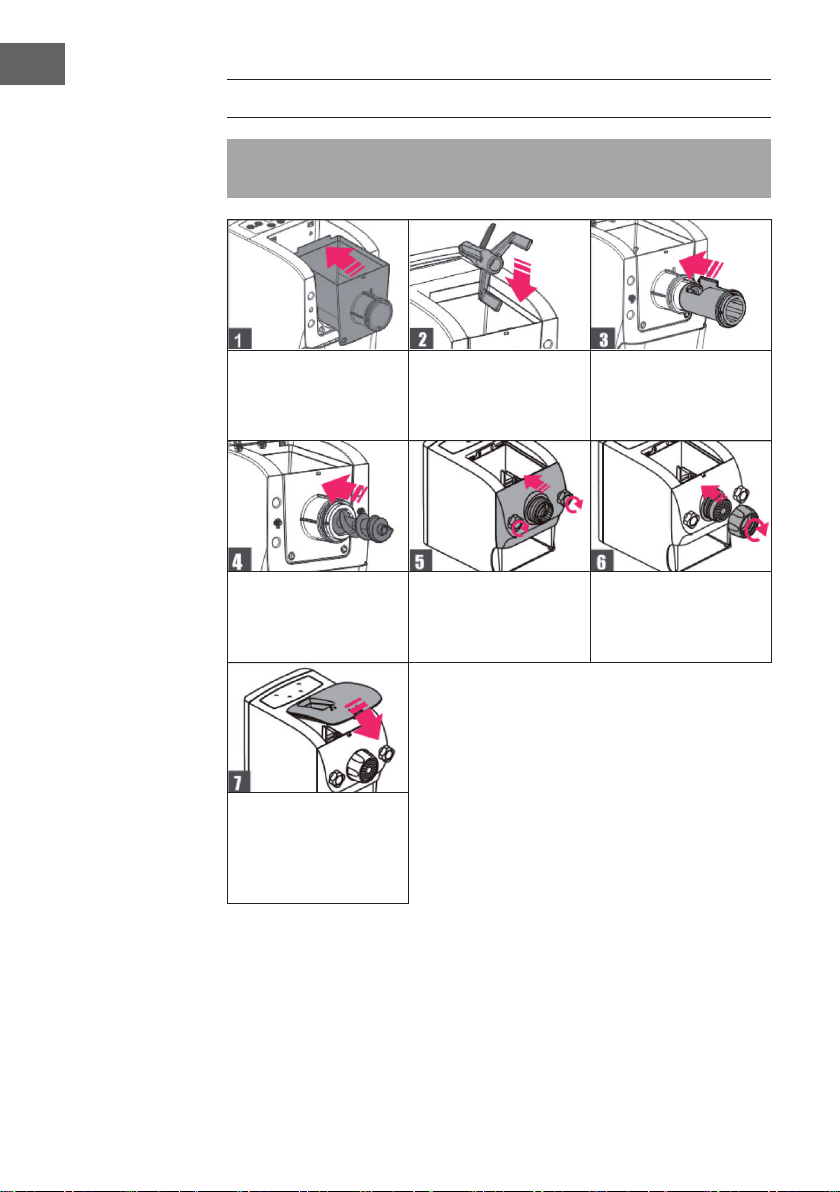 1

2

3

4

5

6

7