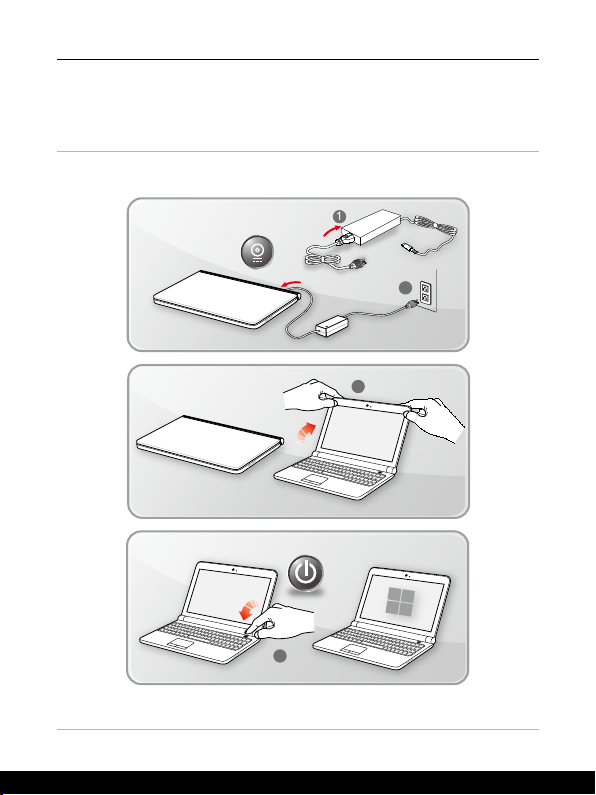 1